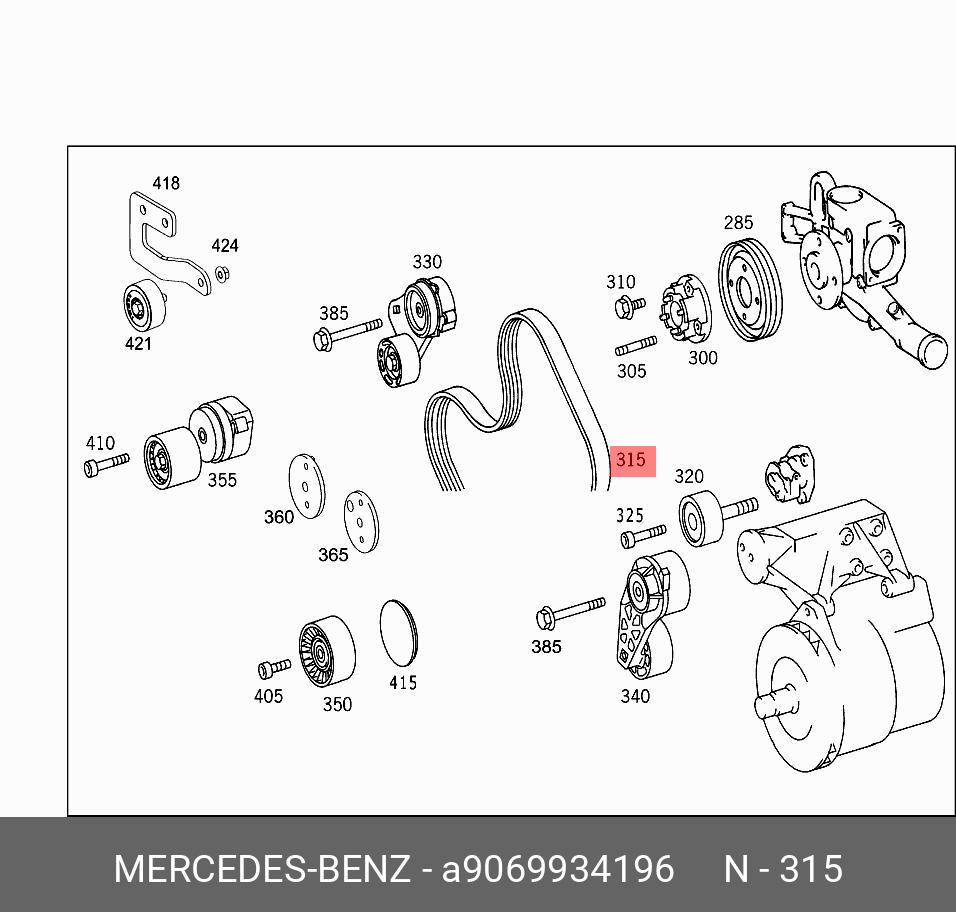 418
424
421
330
385
285
310
300
305
410
355
360
365
315
320
325
385
340
405
350
415

MERCEDES-BENZ - a9069934196 N - 315