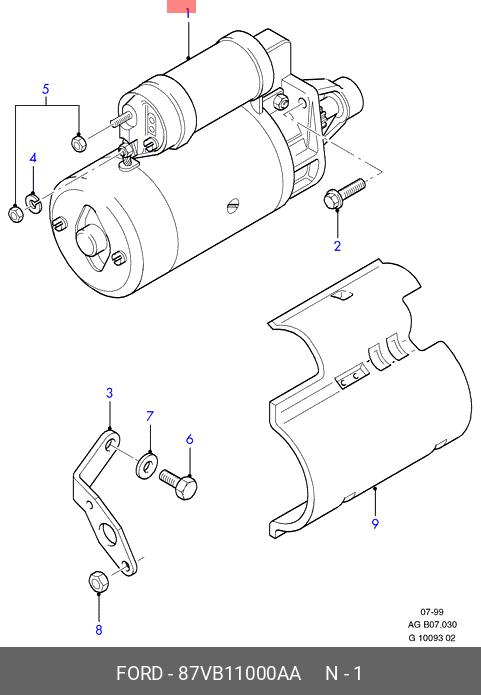 1
5
4
2
3
7
6
9
8
07-99
AG B07.030
G 10093 02
FORD - 87VB11000AA N - 1