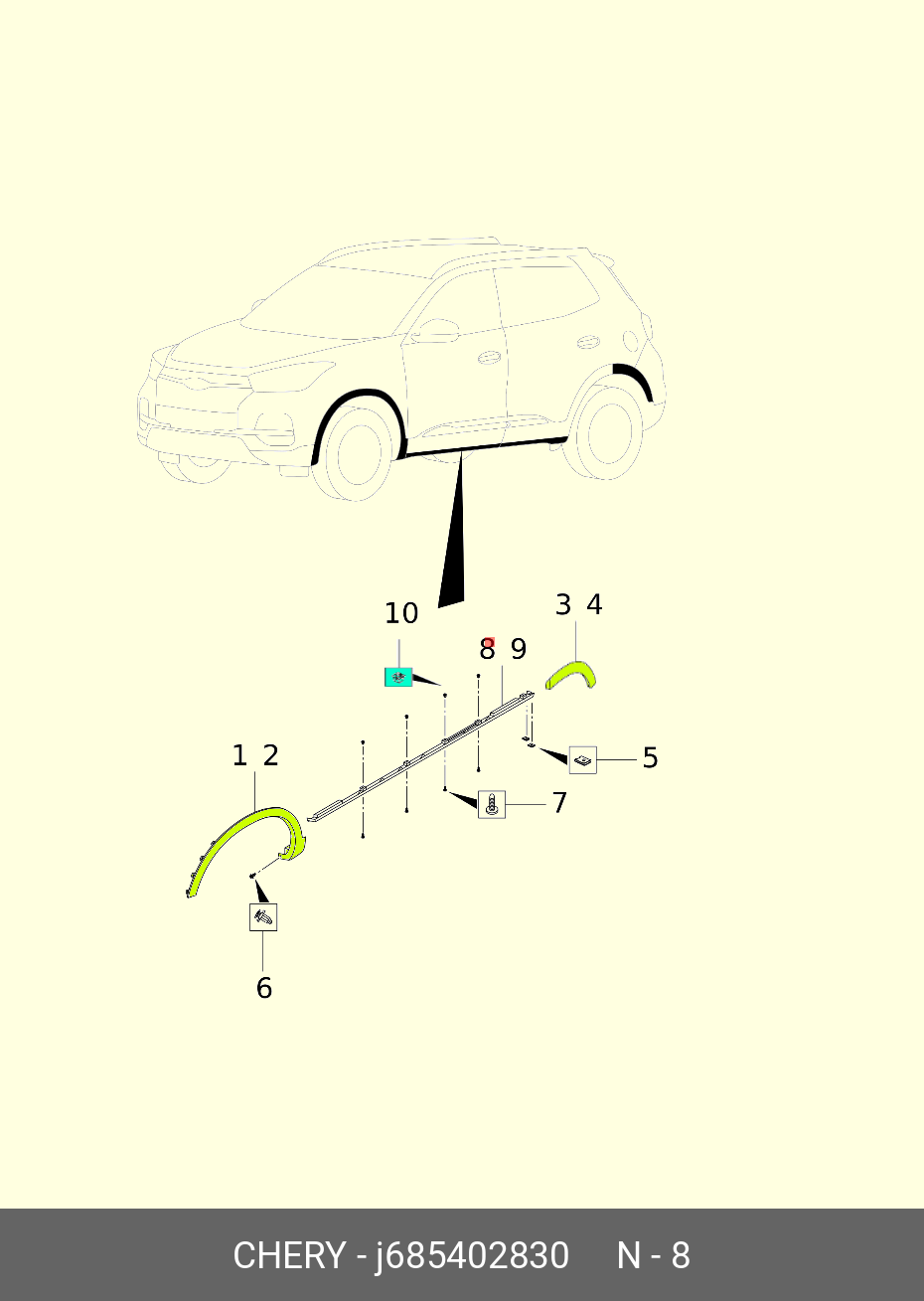 10

3 4

8 9

1 2

5

7

6

CHERY - j685402830 N - 8