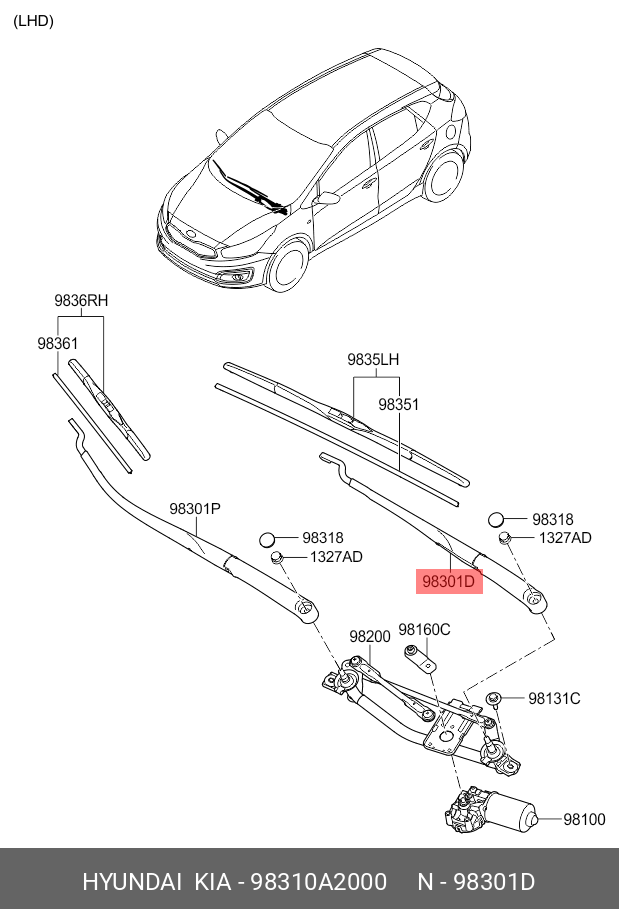 (LHD)

9836RH

98361

9835LH

98351

98301P

98318

1327AD

98318

1327AD

98301D

98200

98160C

98131C

98100

HYUNDAI KIA - 98310A2000 N - 98301D