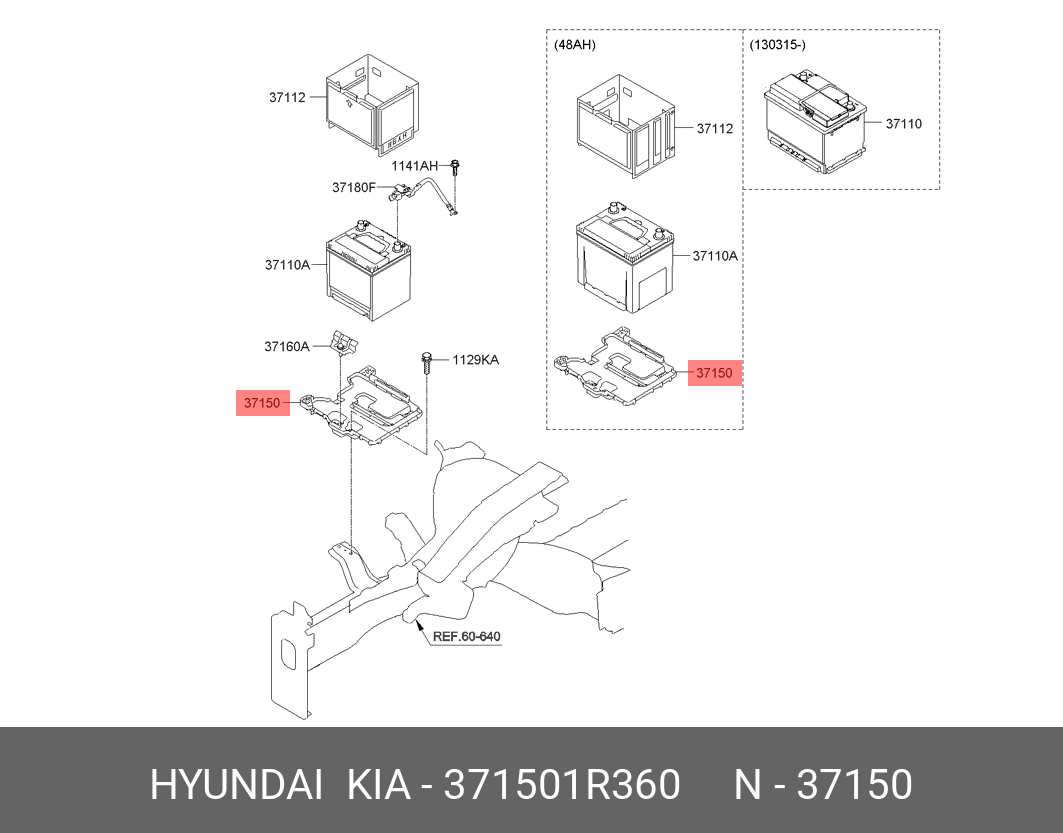 37112

1141AH

37180F

37110A

37160A

1129KA

37150

REF.60-640

(48AH)

37112

37110A

37150

(130315-)

37110

HYUNDAI KIA - 371501R360 N - 37150