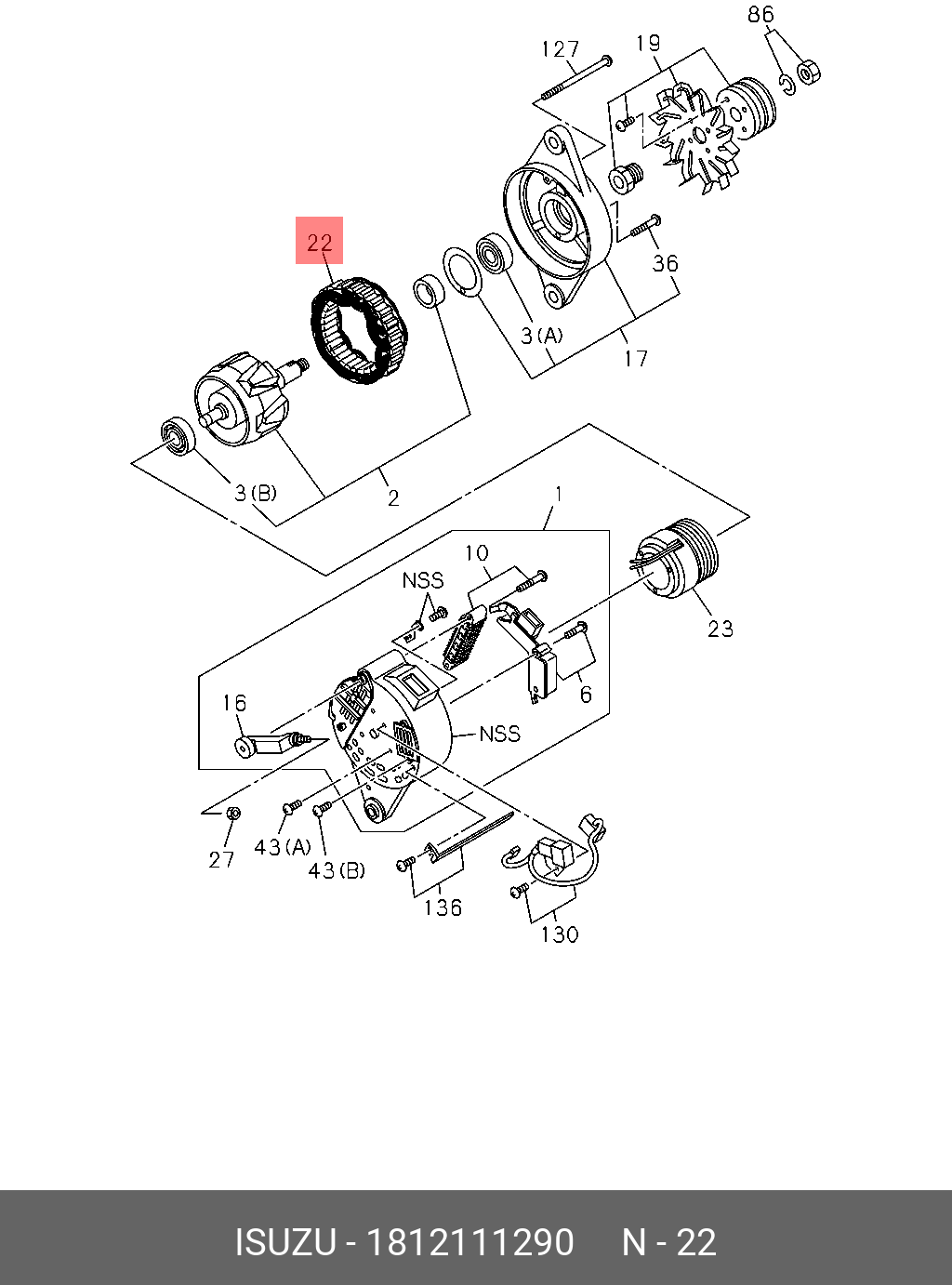 86
127
19
22
36
3(A)
17
3(B)
2
1
10
NSS
23
6
16
NSS
27
43(A)
43(B)
136
130

ISUZU - 1812111290 N - 22