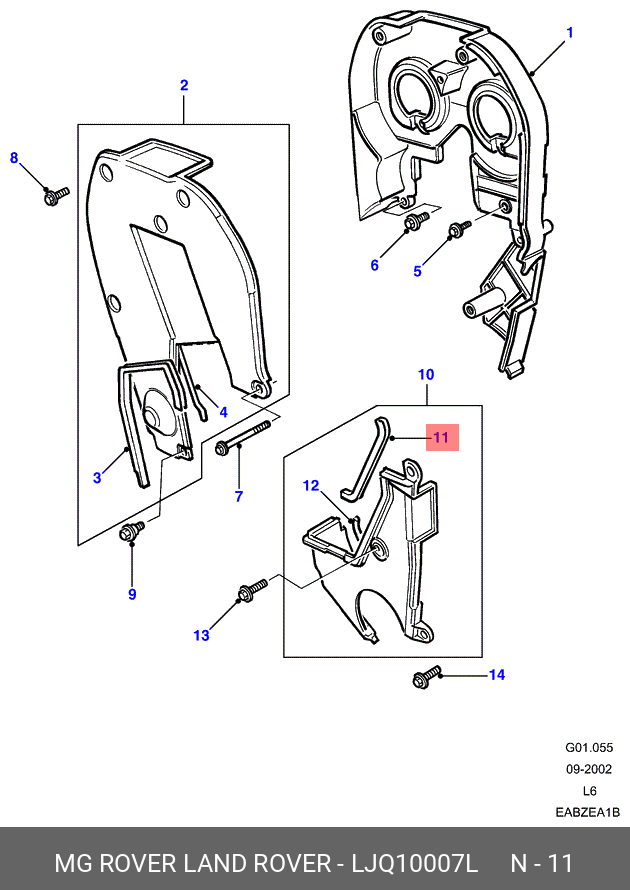 1
2
8
6
5
4
3
7
10
11
12
9
13
14

G01.055
09-2002
L6
EABZEA1B

MG ROVER LAND ROVER - LJQ10007L N - 11