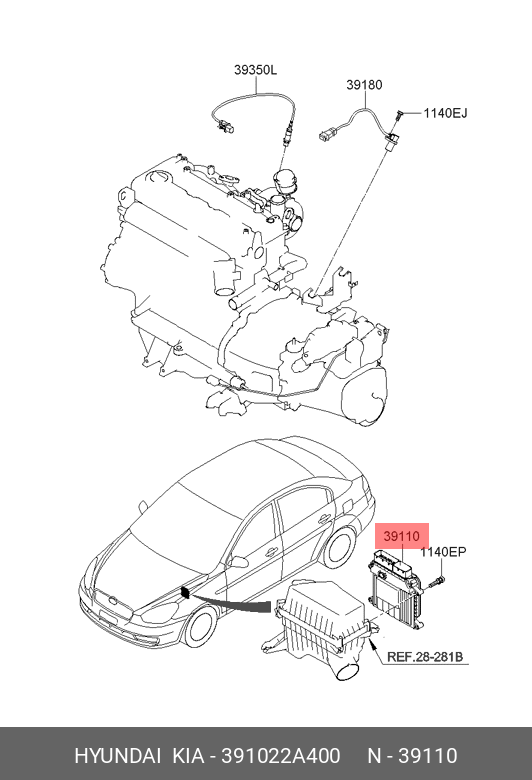 39350L

39180

1140EJ

39110

1140EP

REF.28-281B

HYUNDAI KIA - 391022A400 N - 39110