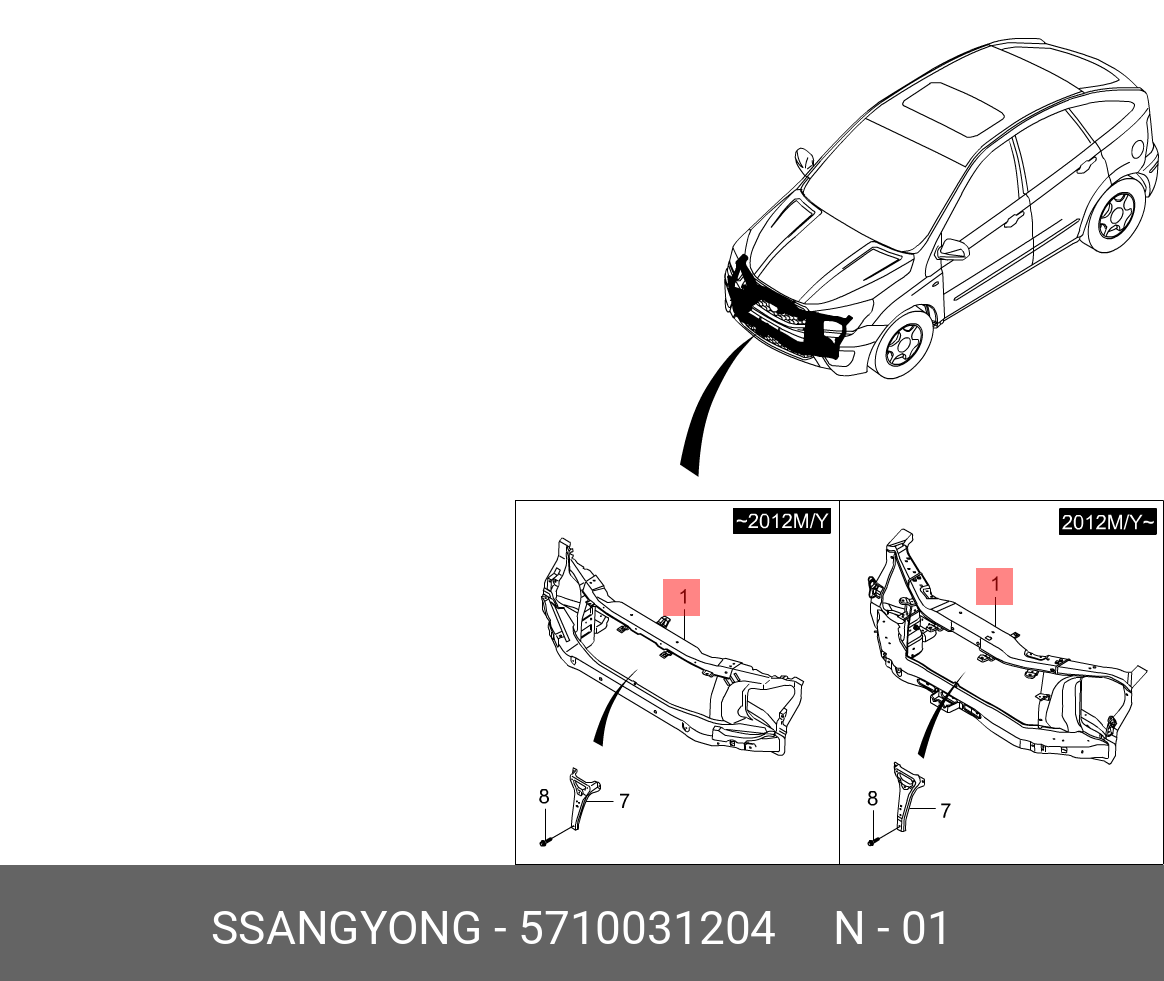 ~2012M/Y

1

8

7

2012M/Y~

1

8

7

SSANGYONG - 5710031204 N - 01