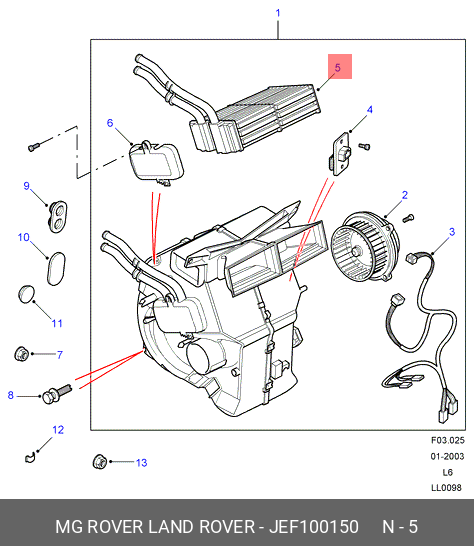 1
5
4
6
2
3
9
10
11
7
8
12
13
F03.025
01-2003
L6
LL0098
MG ROVER LAND ROVER - JEF100150 N - 5