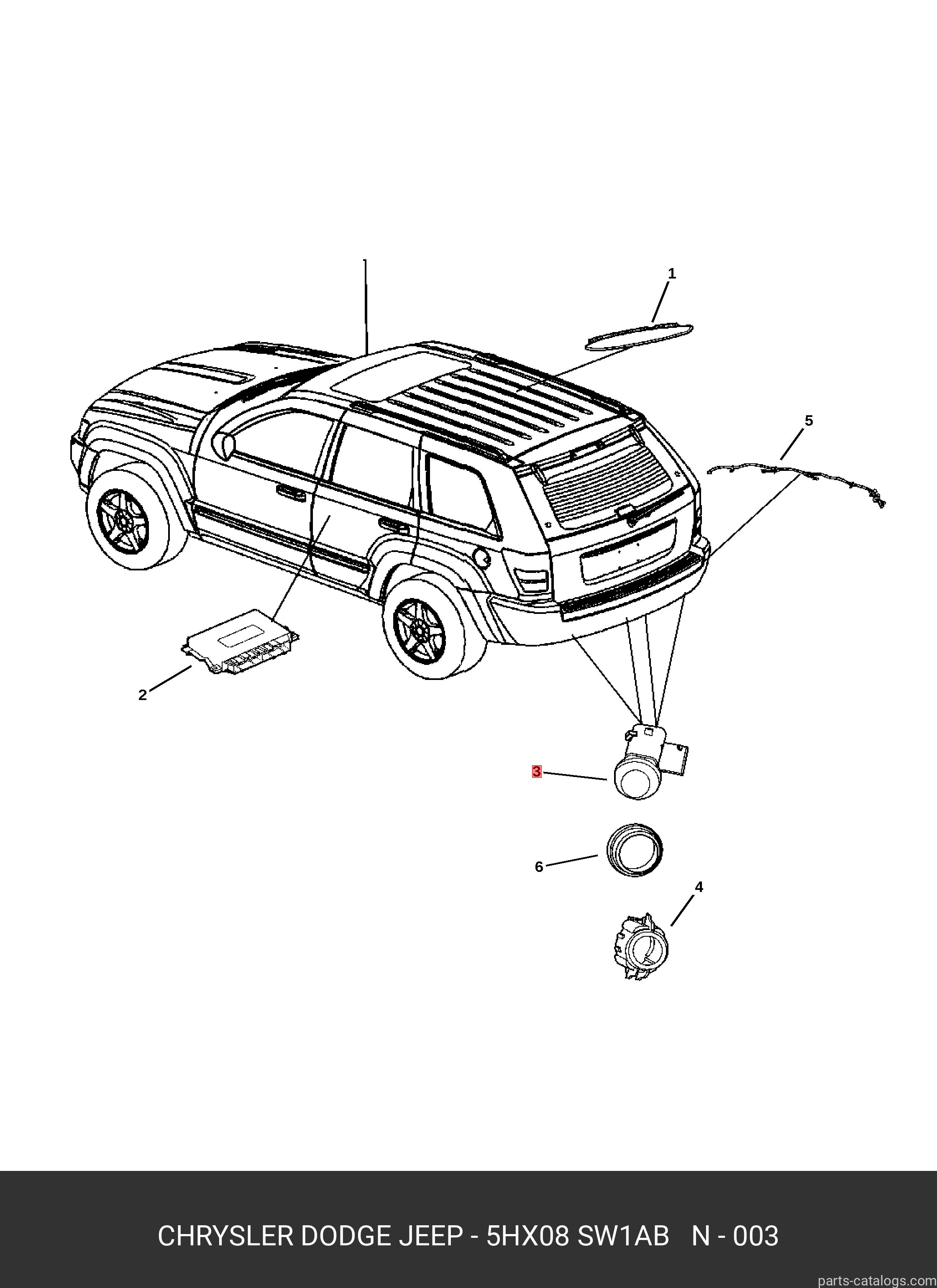 1
5
2
3
6
4

CHRYSLER DODGE JEEP - 5HX08 SW1AB N - 003

parts-catalogs.com