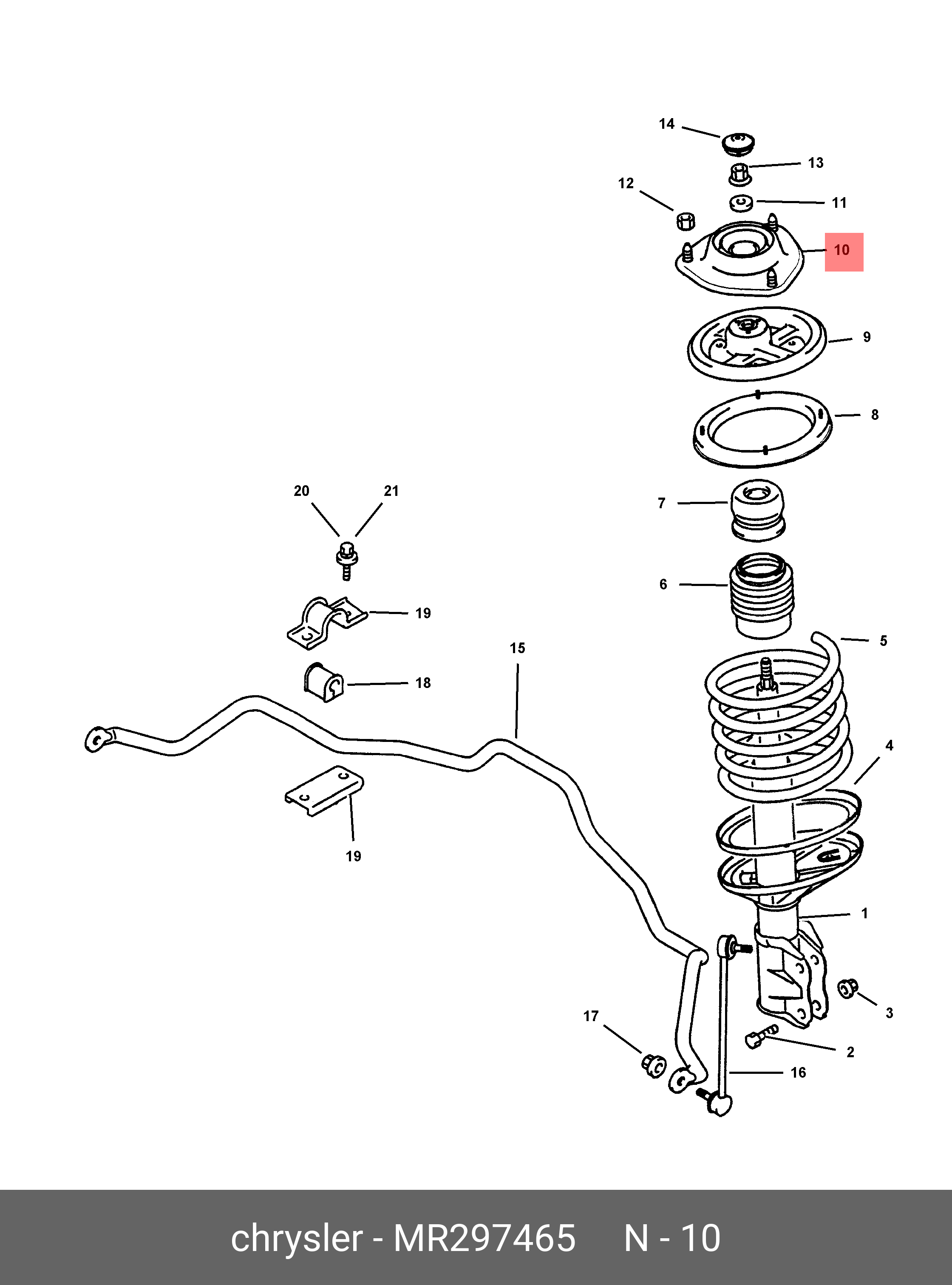 14
13
12
11
10
9
8
20
21
7
6
19
5
15
18
4
19
1
3
17
2
16

chrysler - MR297465 N - 10