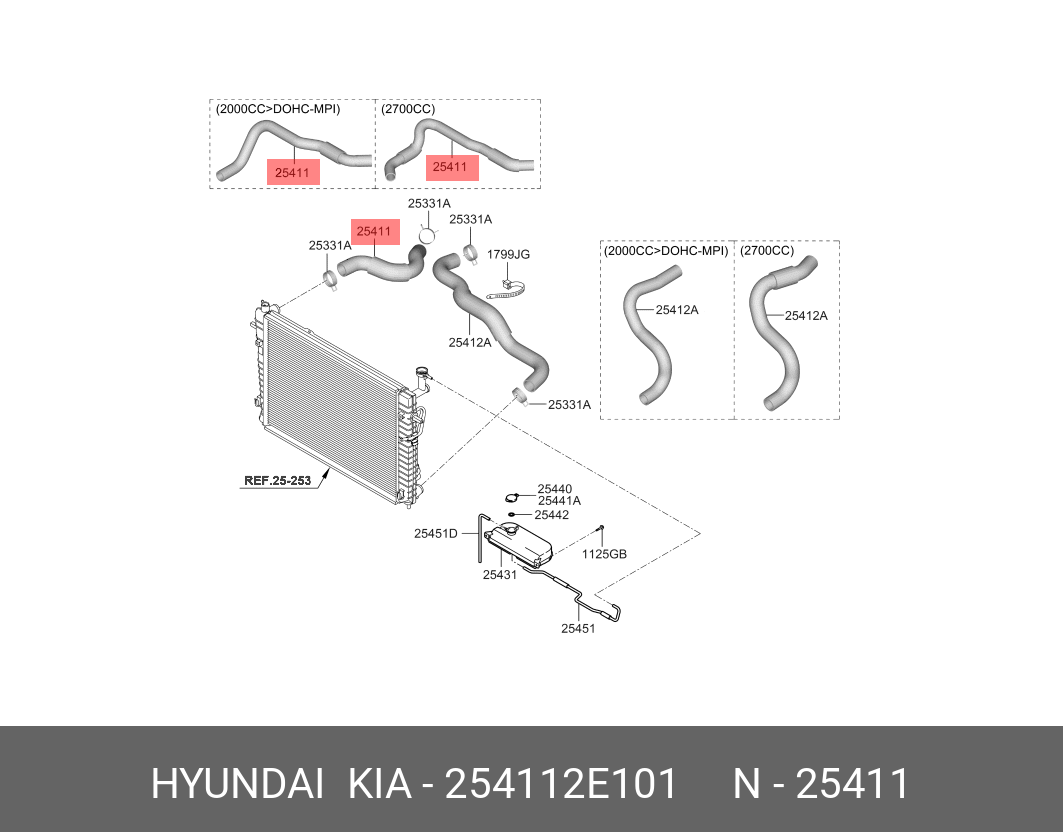 (2000CC>DOHC-MPI)
25411
(2700CC)
25411

25331A
25411
25331A
25331A
1799JG
25412A
25331A

(2000CC>DOHC-MPI)
25412A
(2700CC)
25412A

REF.25-253
25440
25441A
25442
25451D
1125GB
25431
25451

HYUNDAI KIA - 254112E101 N - 25411