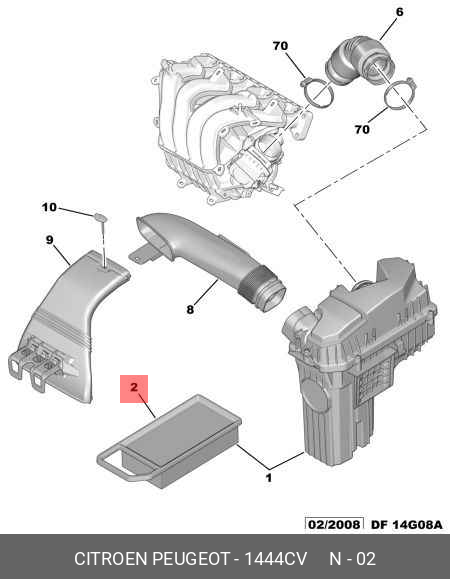 6

70

70

10

9

8

2

1

02/2008 DF 14G08A

CITROEN PEUGEOT - 1444CV N - 02