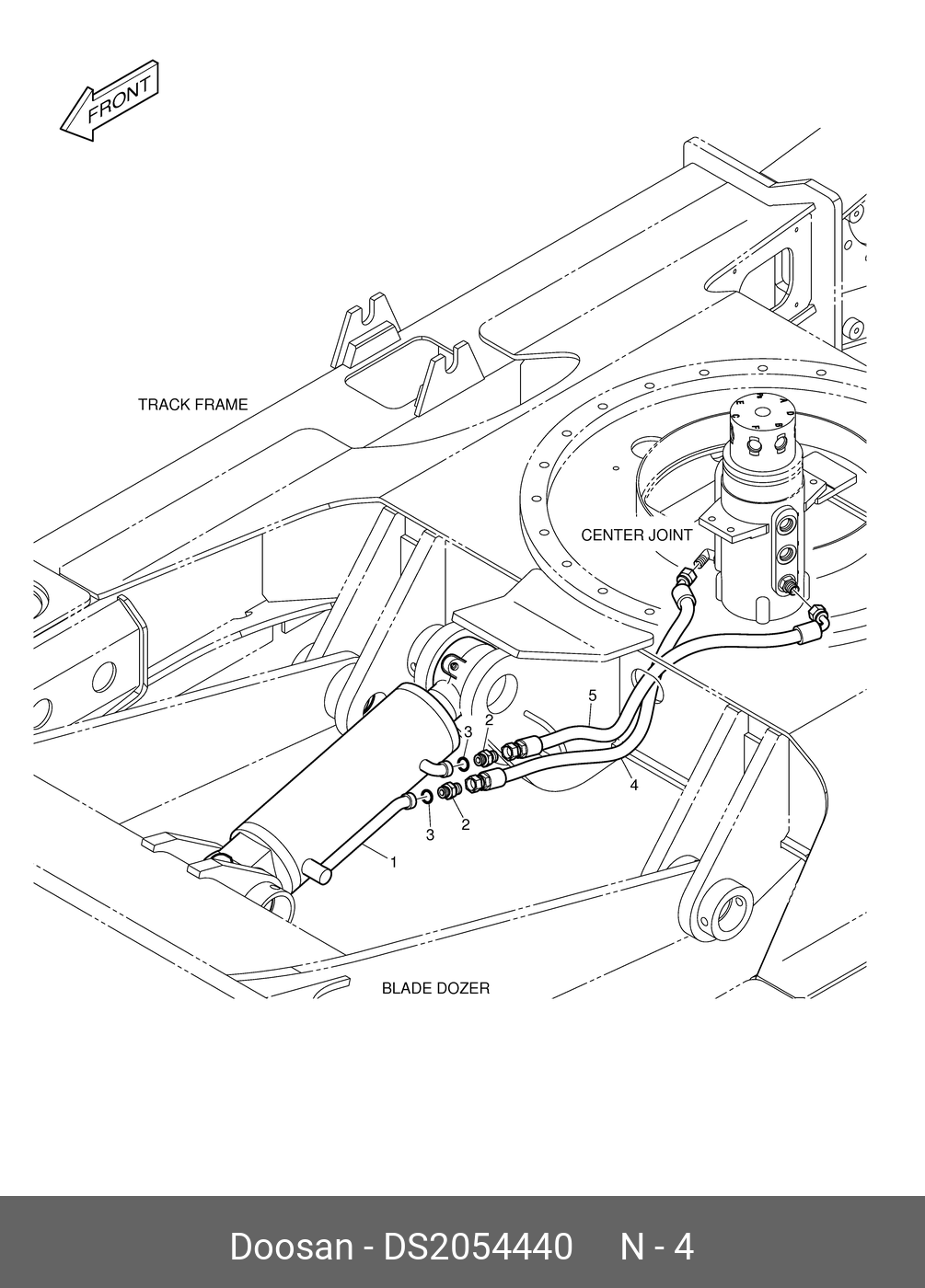 FRONT

TRACK FRAME

CENTER JOINT

5

2

3

4

3

2

1

BLADE DOZER

Doosan - DS2054440 N - 4