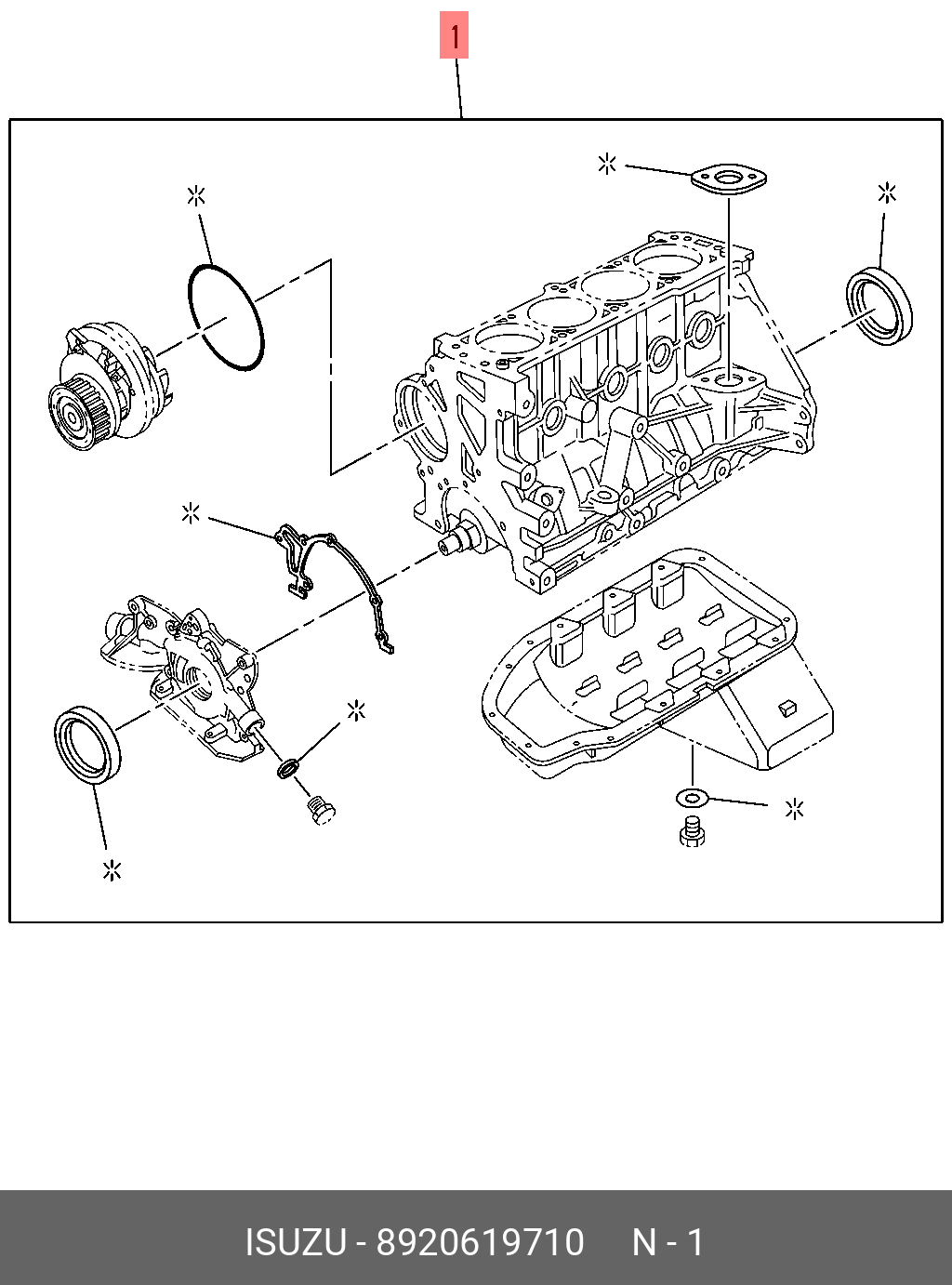 1

※

※

※

※

※

※

※

ISUZU - 8920619710 N - 1