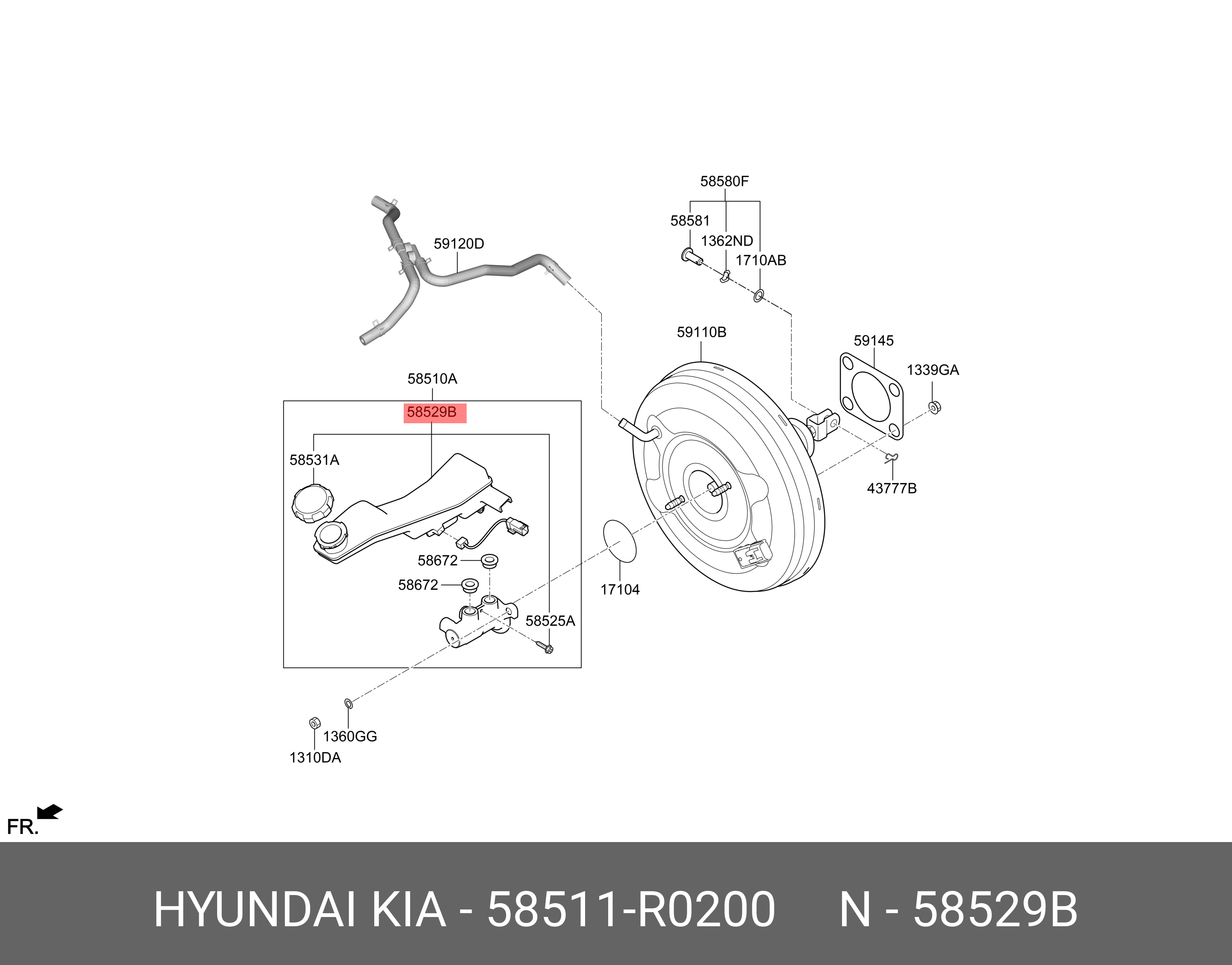 58580F
58581
1362ND
1710AB
59120D
59110B
59145
1339GA
58510A
58529B
58531A
43777B
58672
58672
17104
58525A
1360GG
1310DA
FR.

HYUNDAI KIA - 58511-R0200 N - 58529B