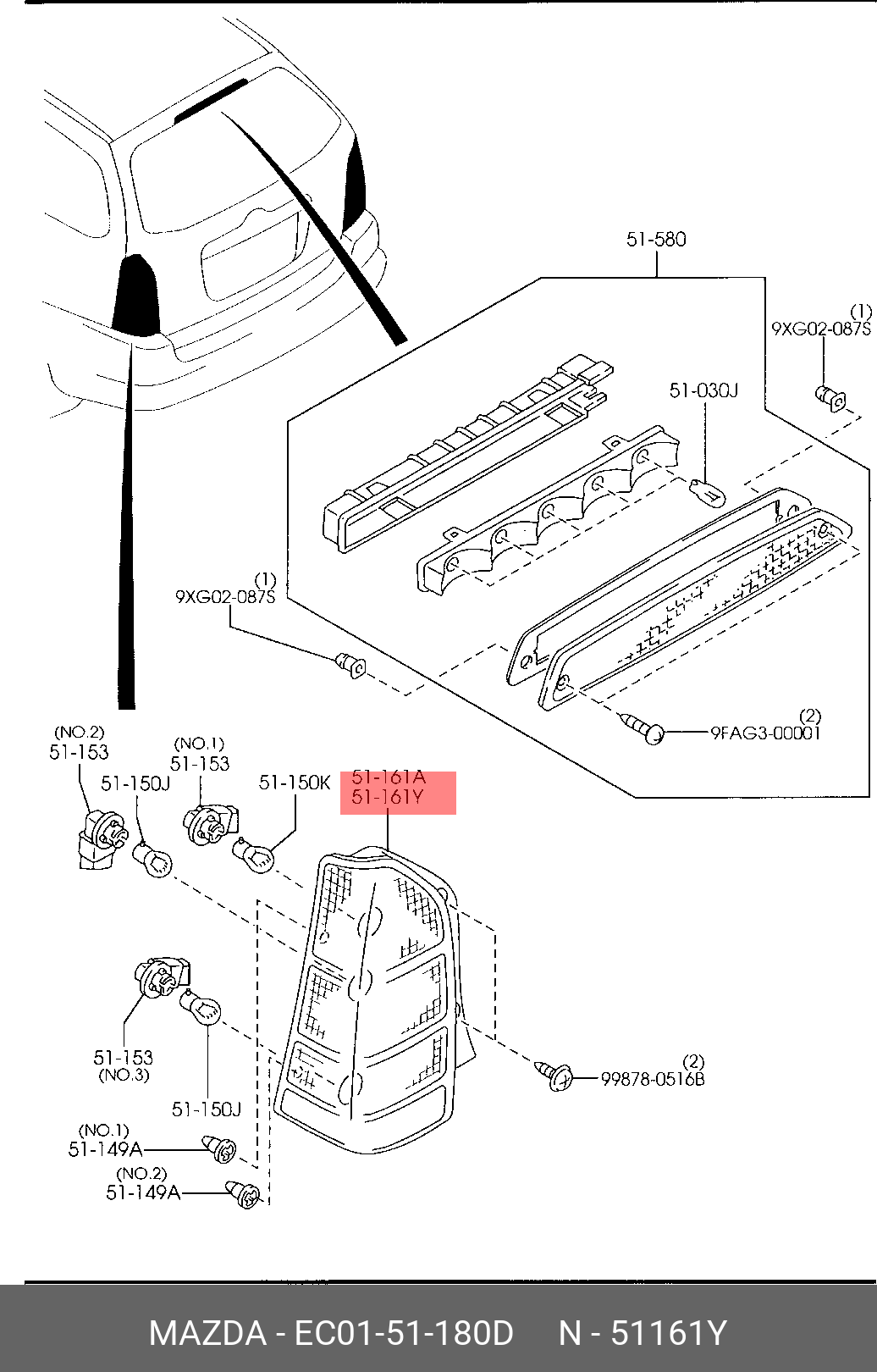 51-580

(1)
9XG02-087S

51-030J

(1)
9XG02-087S

(2)
9FAG3-00001

(NO.2)
51-153

(NO.1)
51-153

51-150J

51-150K

51-161A
51-161Y

51-153
(NO.3)

51-150J

(2)
99878-0516B

(NO.1)
51-149A

(NO.2)
51-149A

MAZDA - EC01-51-180D N - 51161Y