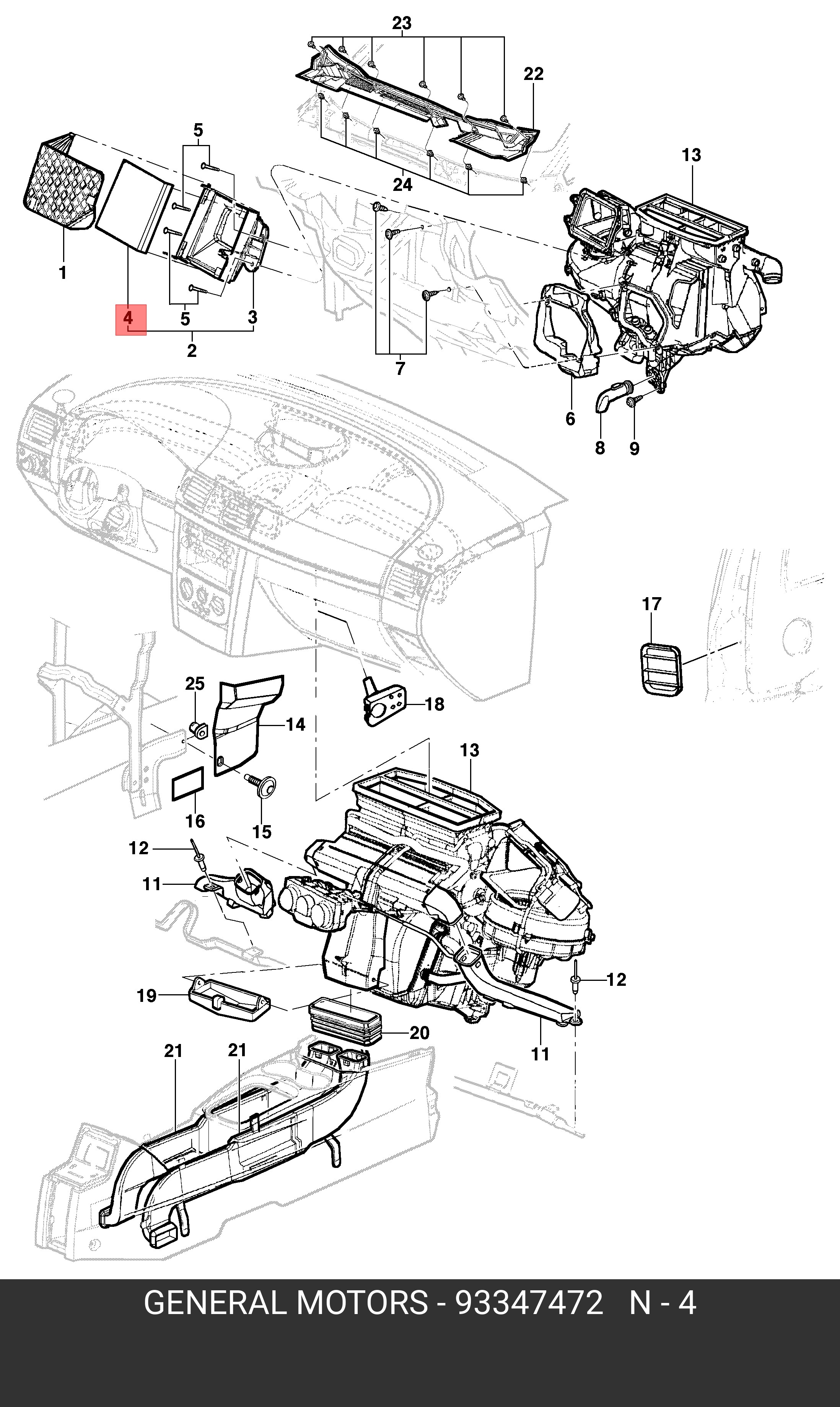 23
22
5
13
24
1
4
5
3
2
7
6
8
9
17
25
14
18
13
16
15
12
11
12
19
20
11
21
21

GENERAL MOTORS - 93347472 N - 4