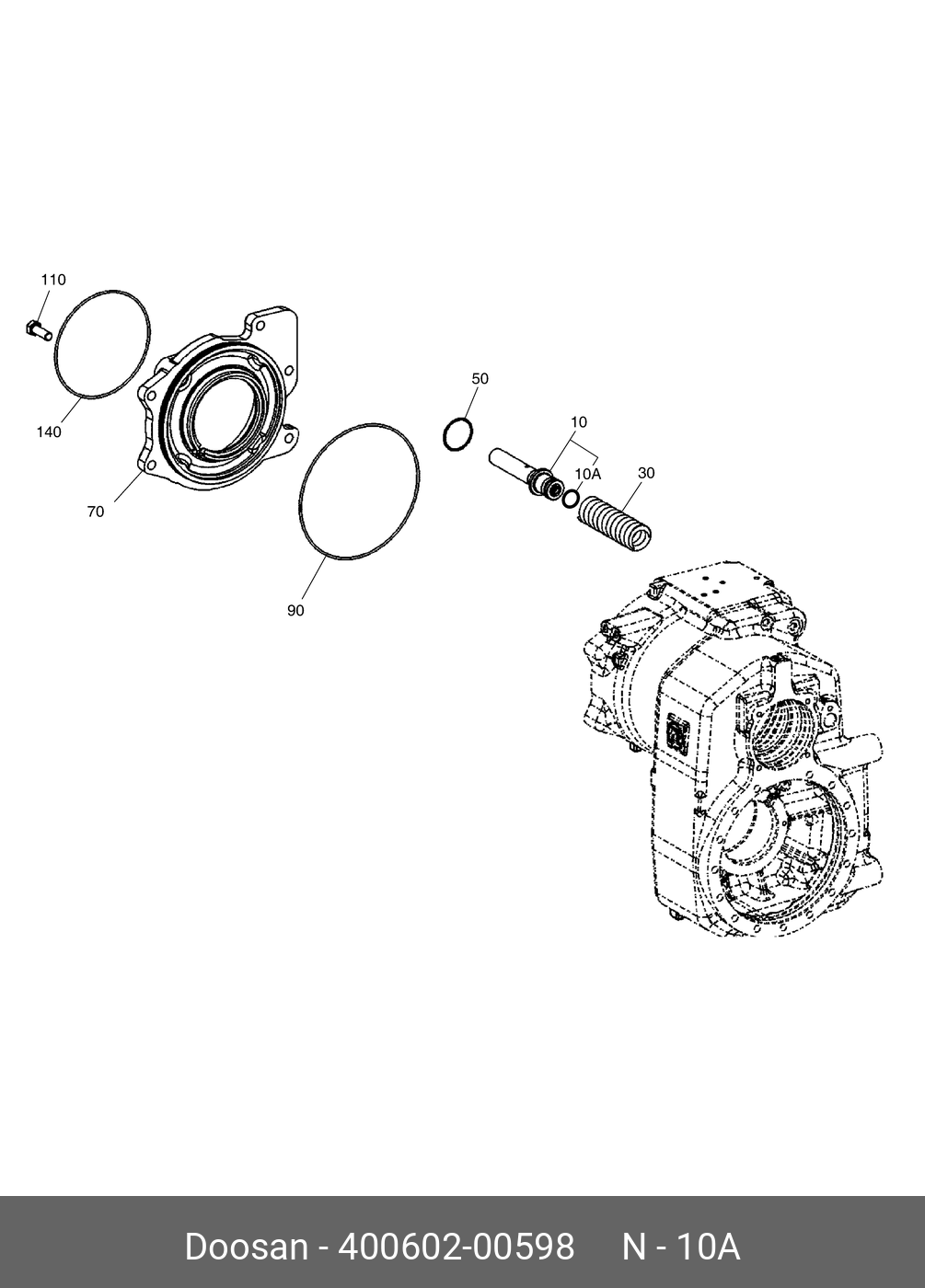 110

140

70

90

50

10

10A

30

Doosan - 400602-00598 N - 10A