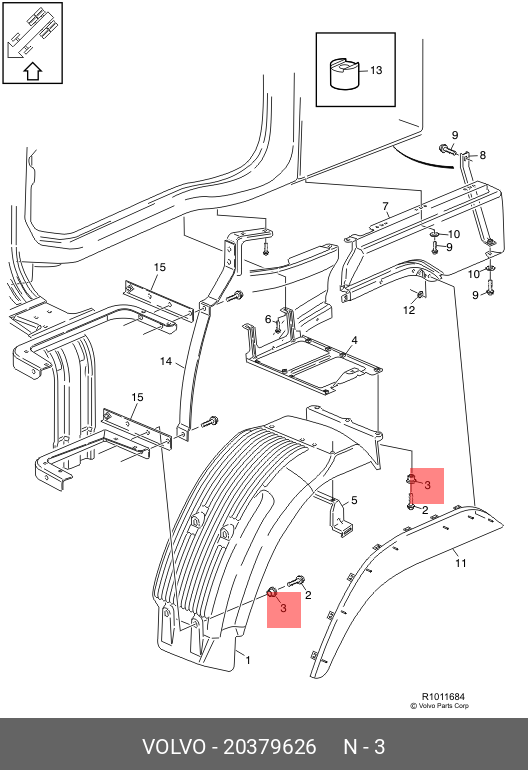 13

9
8
7
10
9
10
9
12
15
6
4
14
15
3
2
5
11
2
3
1

R1011684
© Volvo Parts Corp

VOLVO - 20379626 N - 3