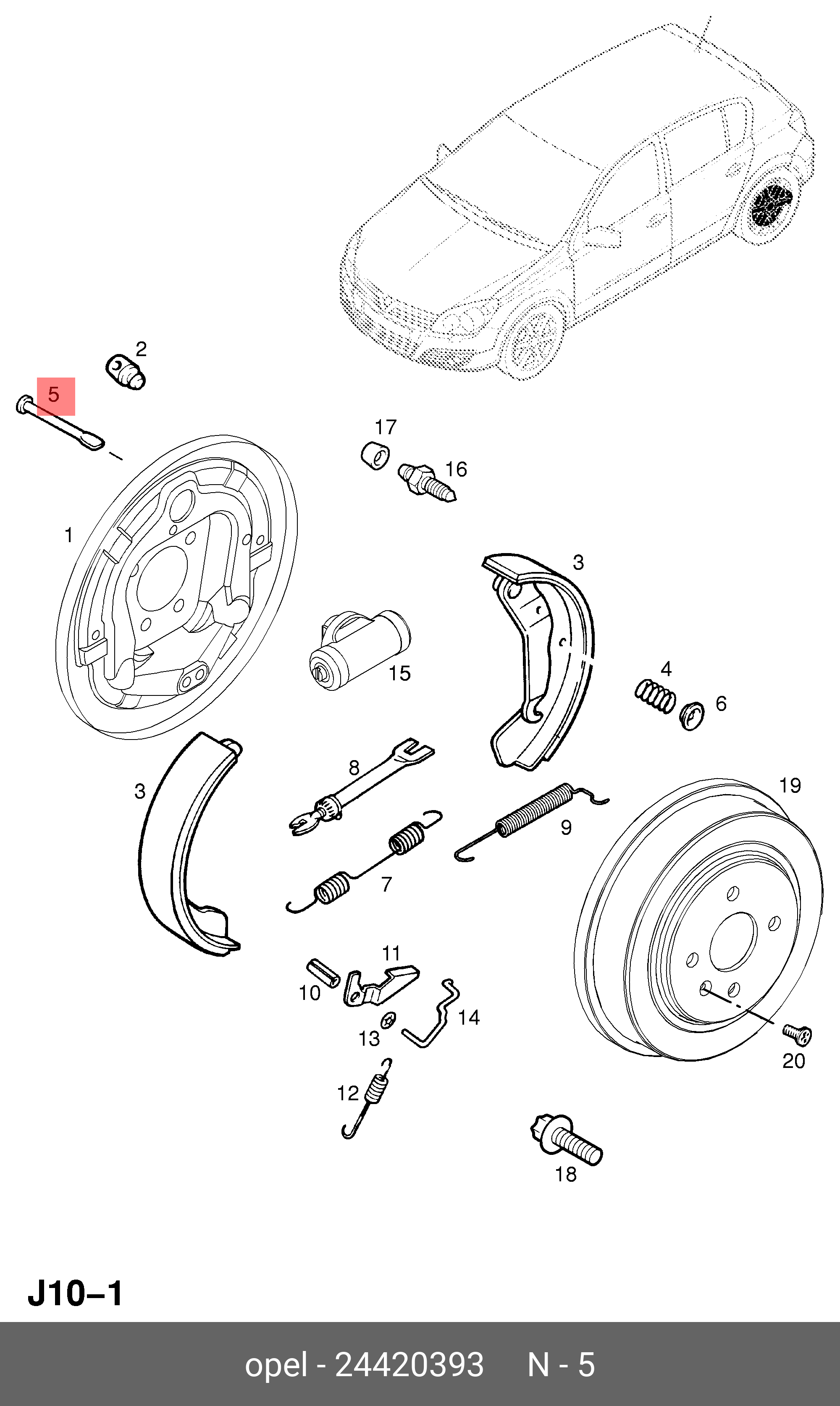 2
5
17
16
1
3
15
4
6
8
3
9
19
7
11
10
14
13
20
12
18

J10–1

opel - 24420393 N - 5