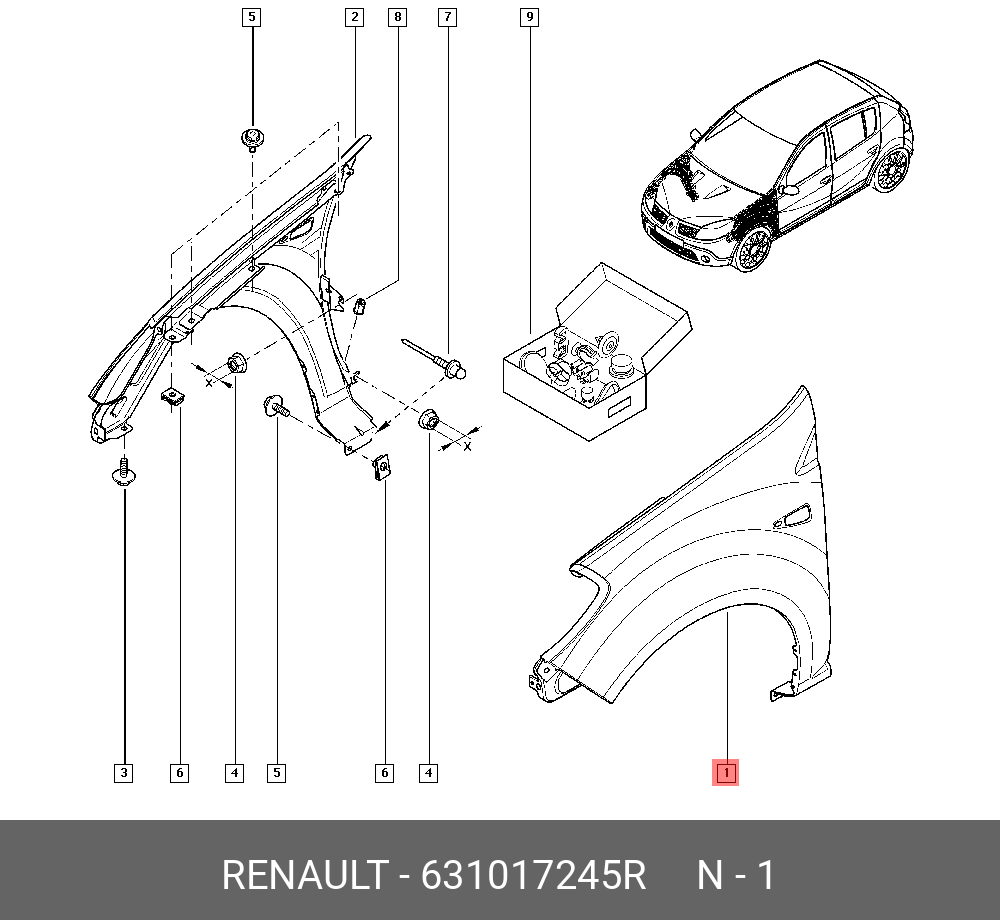 5
2
8
7
9
X
X
3
6
4
5
6
4
1
RENAULT - 631017245R N - 1