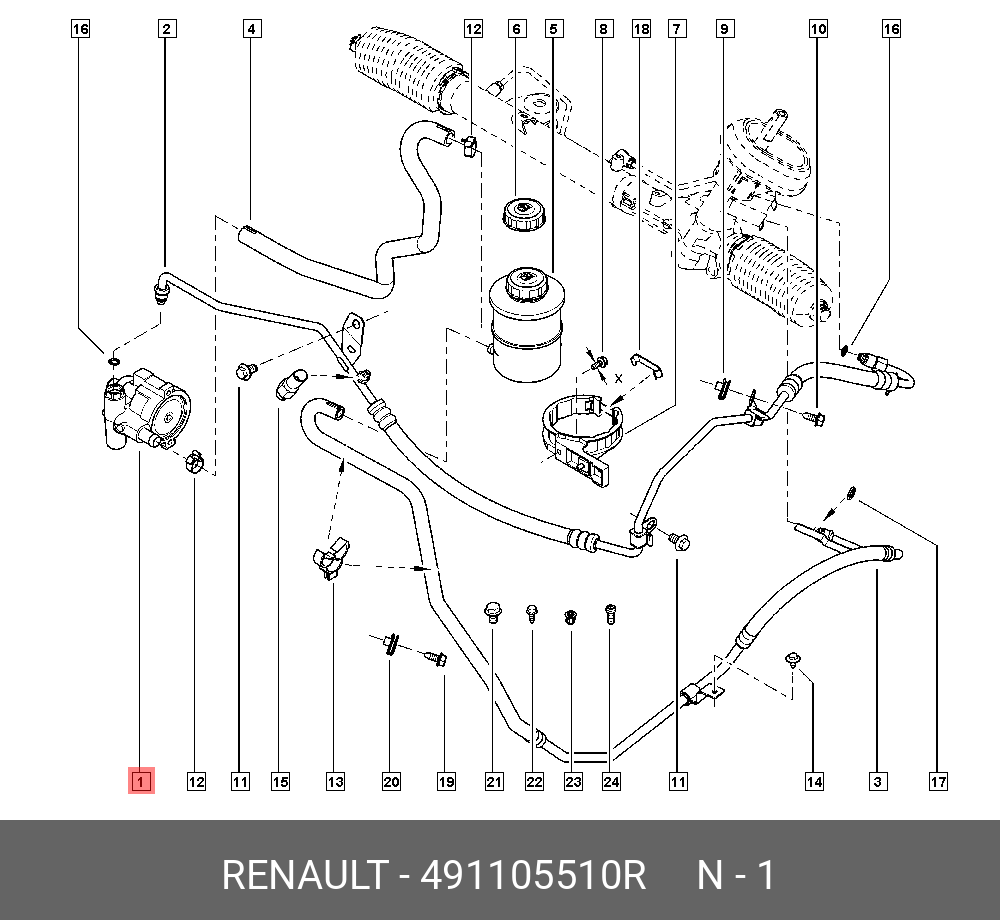 16
2
4
12
6
5
8
18
7
9
10
16

X

1
12
11
15
13
20
19
21
22
23
24
11
14
3
17

RENAULT - 491105510R N - 1