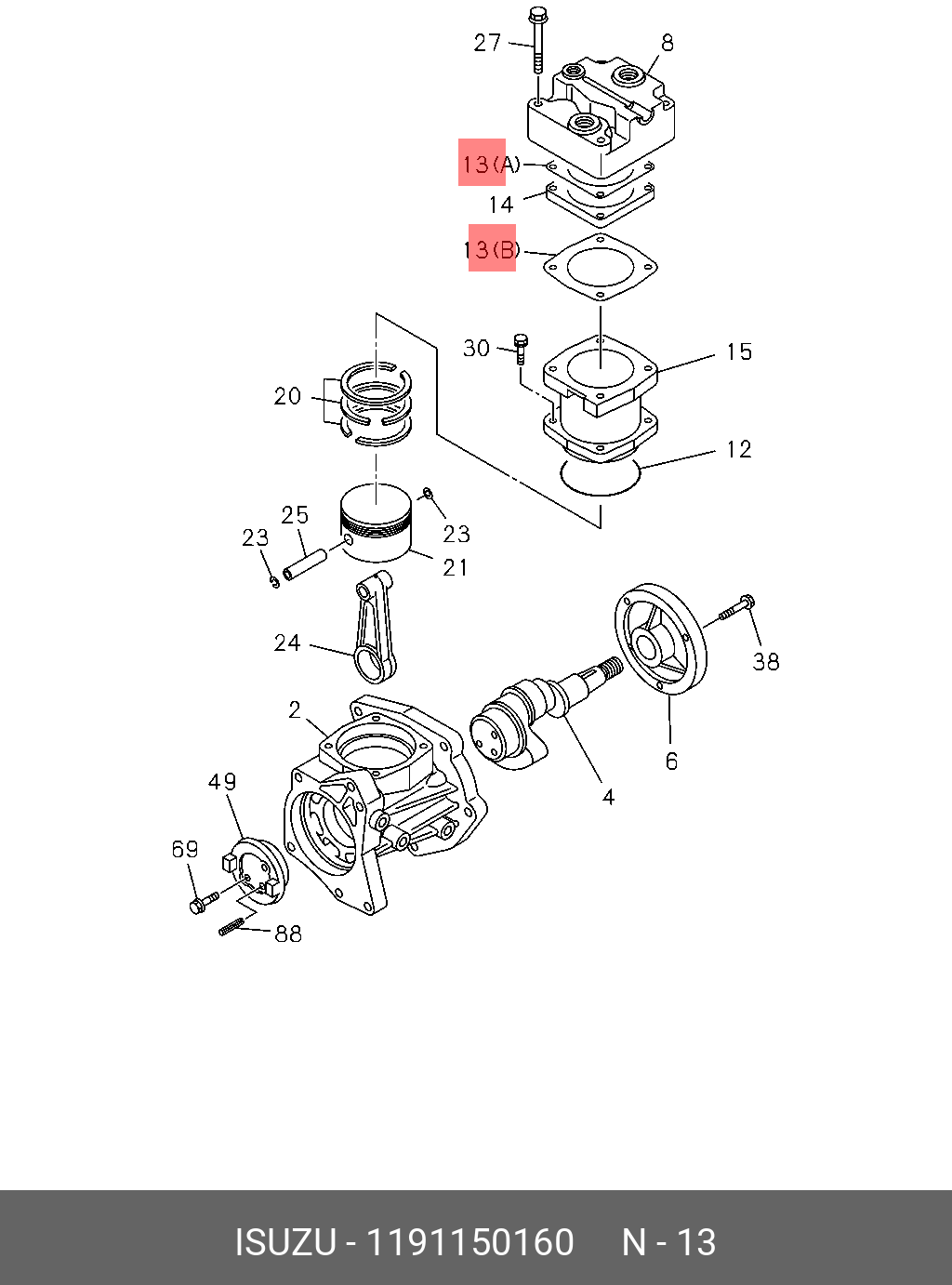 27
8
13(A)
14
13(B)
30
15
20
12
25
23
23
21
24
38
2
6
4
49
69
88

ISUZU - 1191150160 N - 13