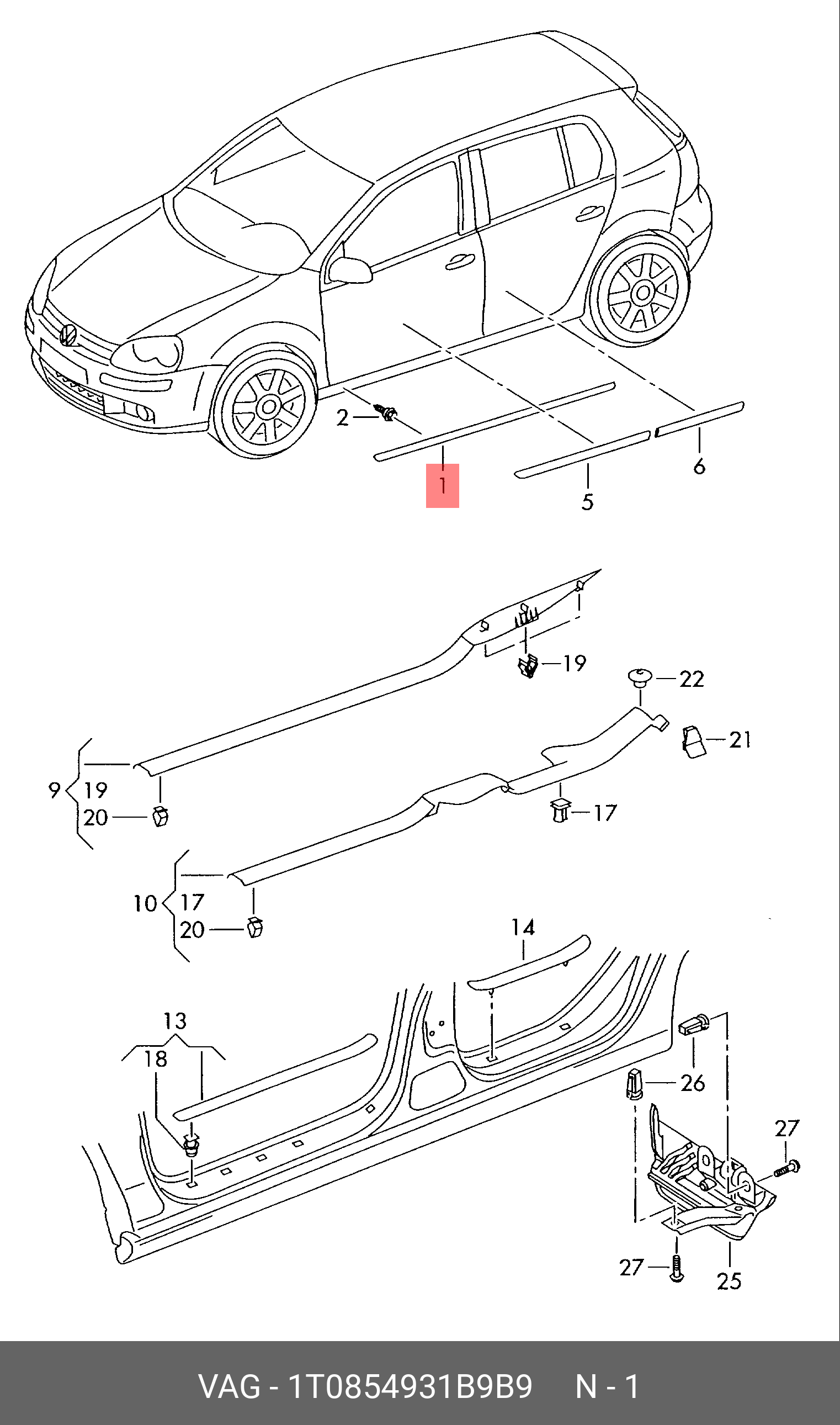 2
1
5
6
19
22
21
9
19
20
17
10
17
20
14
13
18
26
27
27
25
VAG - 1T0854931B9B9 N - 1