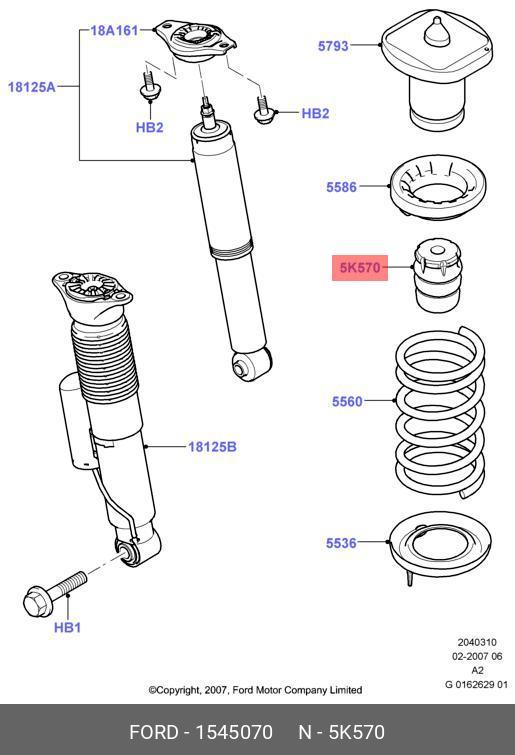 18A161
18125A
HB2
HB2
5793
5586
5K570
5560
18125B
5536
HB1
2040310
02-2007 06
A2
G 0162629 01
©Copyright, 2007, Ford Motor Company Limited
FORD - 1545070 N - 5K570