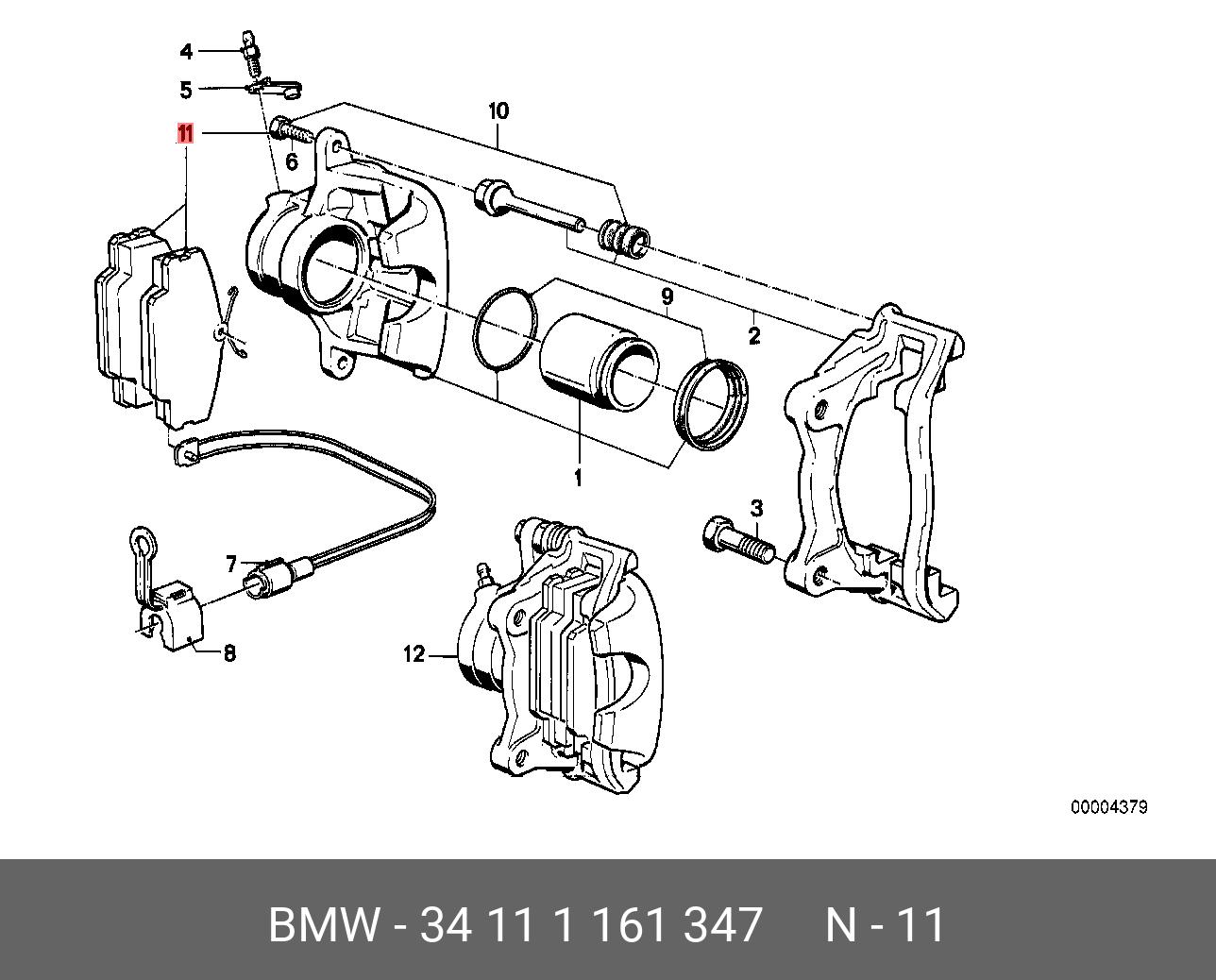 4
5
11
6
10
9
2
1
3
7
8
12
00004379

BMW - 34 11 1 161 347 N - 11