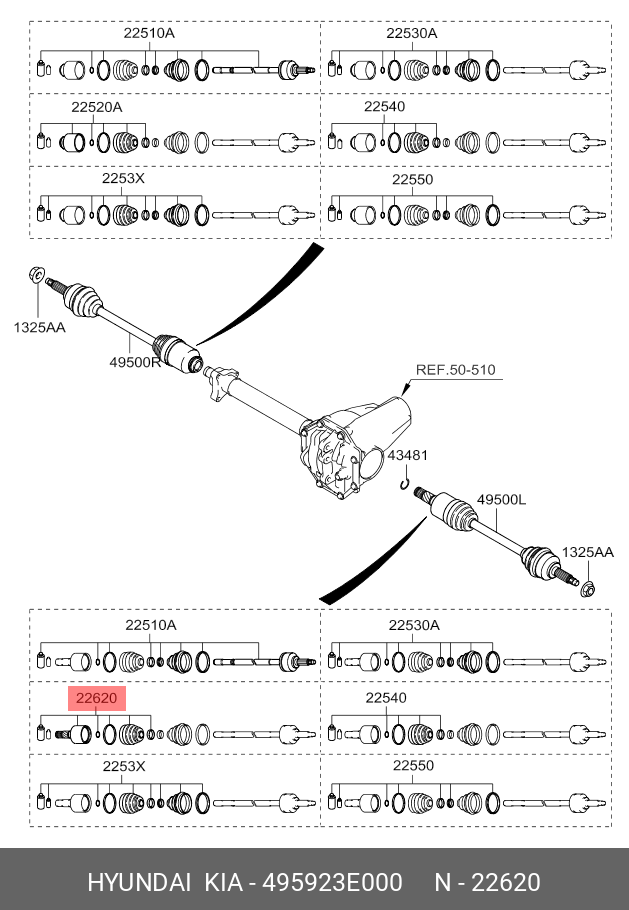 22510A
22530A
22520A
22540
2253X
22550
1325AA
49500R
REF.50-510
43481
49500L
1325AA
22510A
22530A
22620
22540
2253X
22550
HYUNDAI KIA - 495923E000 N - 22620