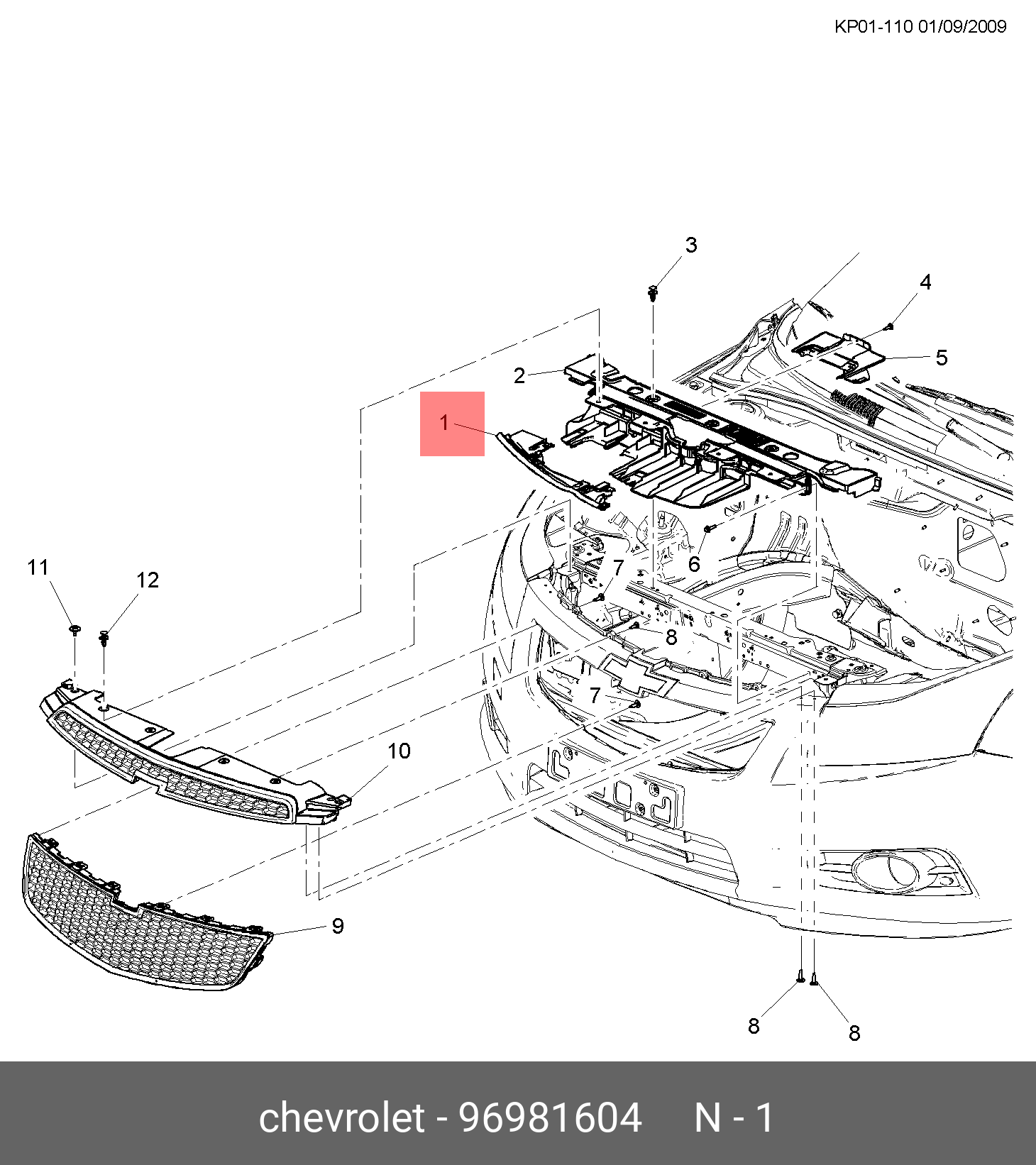 KP01-110 01/09/2009

3
4
2
5
1
6
7
11
12
8
7
10
9
8
8

chevrolet - 96981604 N - 1