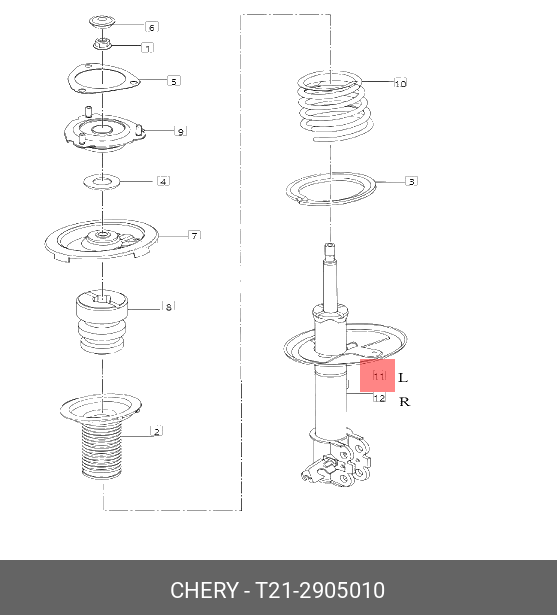 6
1
5
9
4
7
8
2
10
3
11
L
12
R

CHERY - T21-2905010