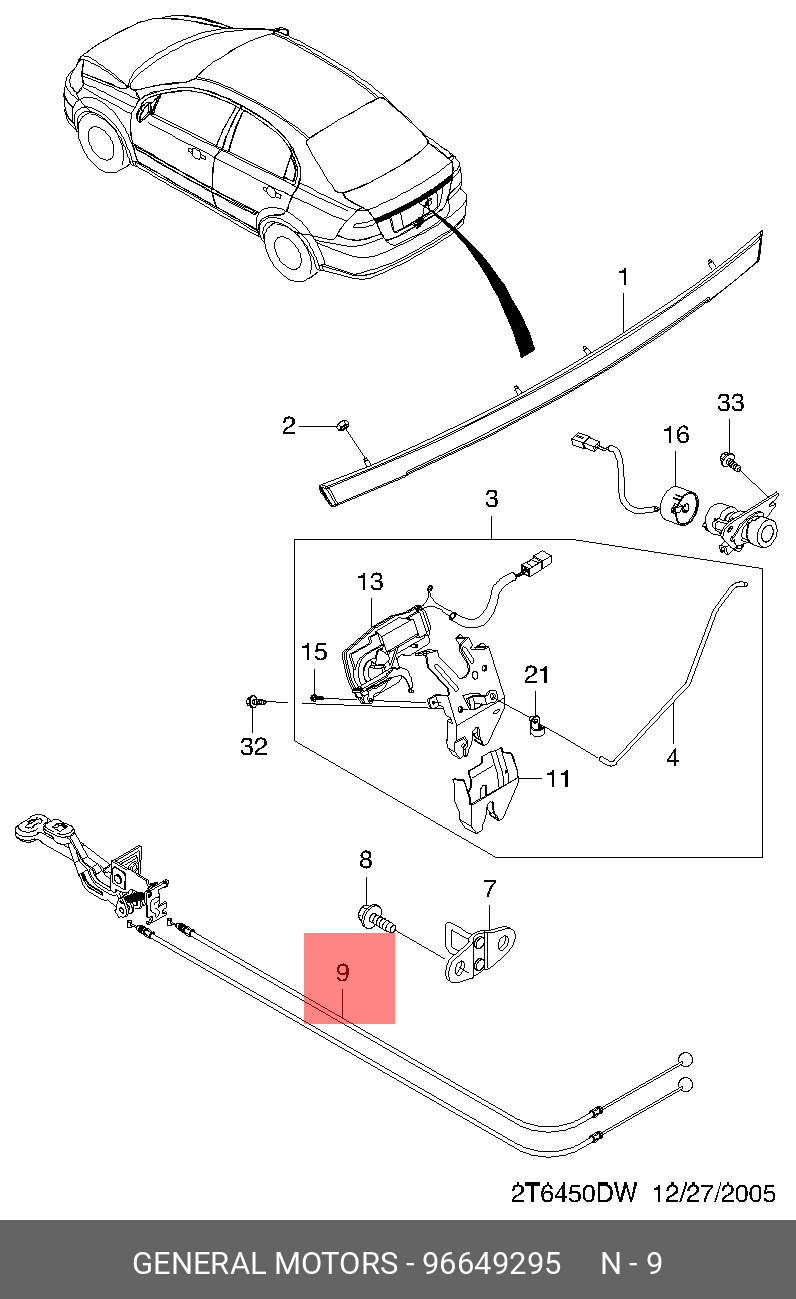 1
2
33
16
3
13
15
21
32
4
11
8
7
9
2T6450DW 12/27/2005
GENERAL MOTORS - 96649295 N - 9