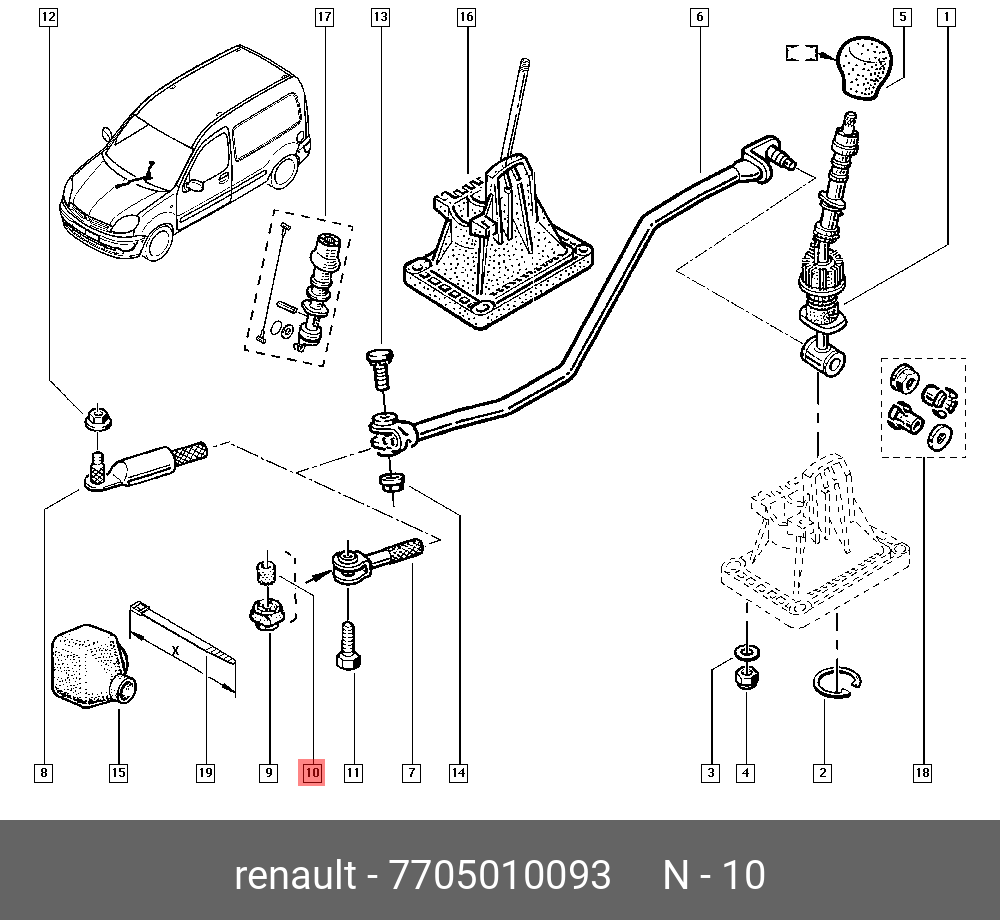 12
17
13
16
6
5
1
X
8
15
19
9
10
11
7
14
3
4
2
18

renault - 7705010093 N - 10