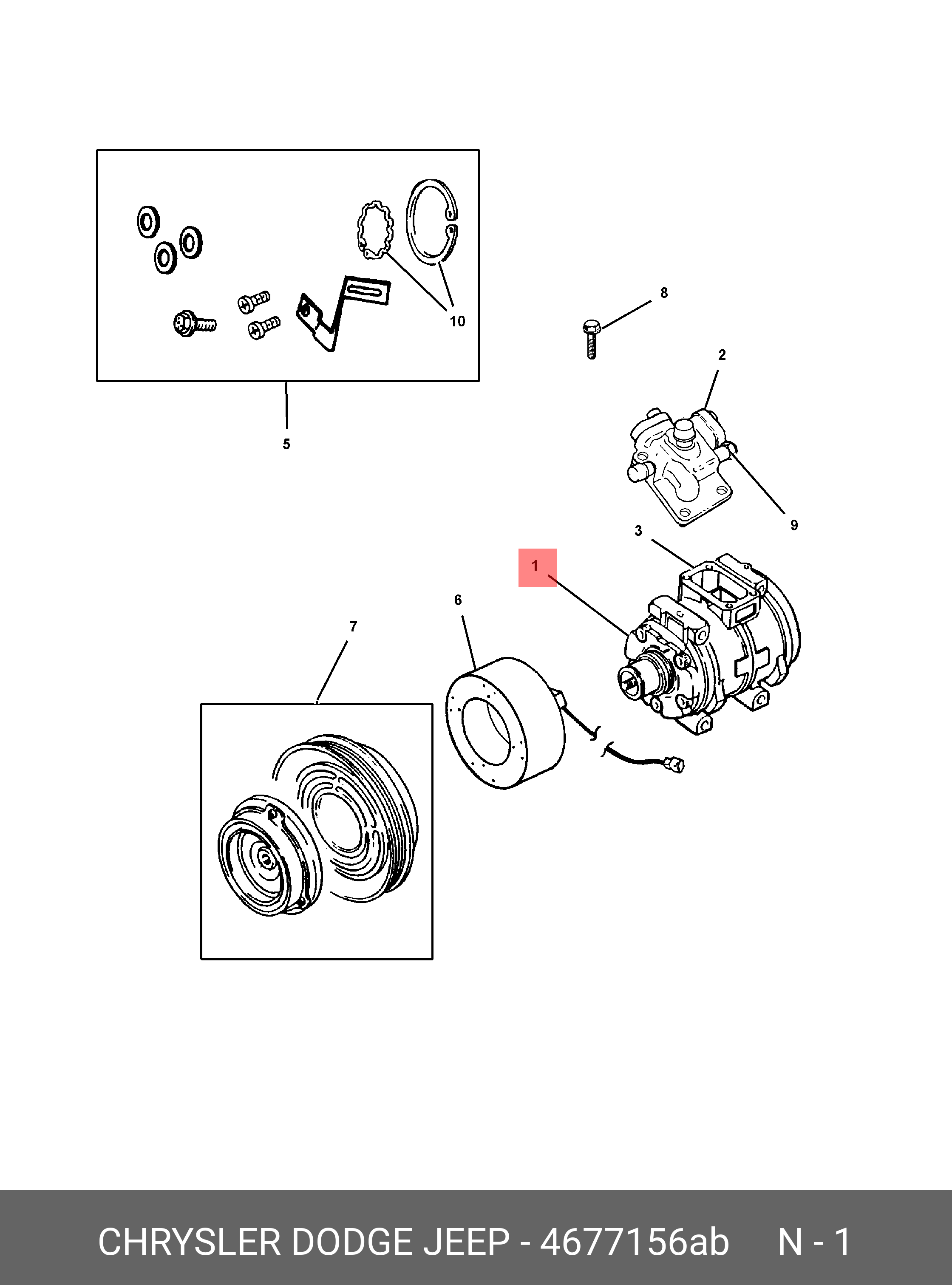 10
8
2
5
9
3
1
6
7

CHRYSLER DODGE JEEP - 4677156ab N - 1