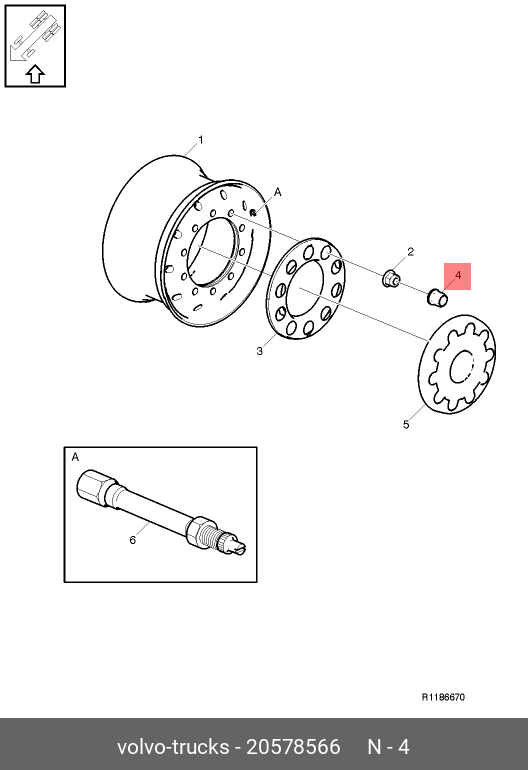 1
A
2
4
3
5
A
6
R1186670
volvo-trucks - 20578566 N - 4