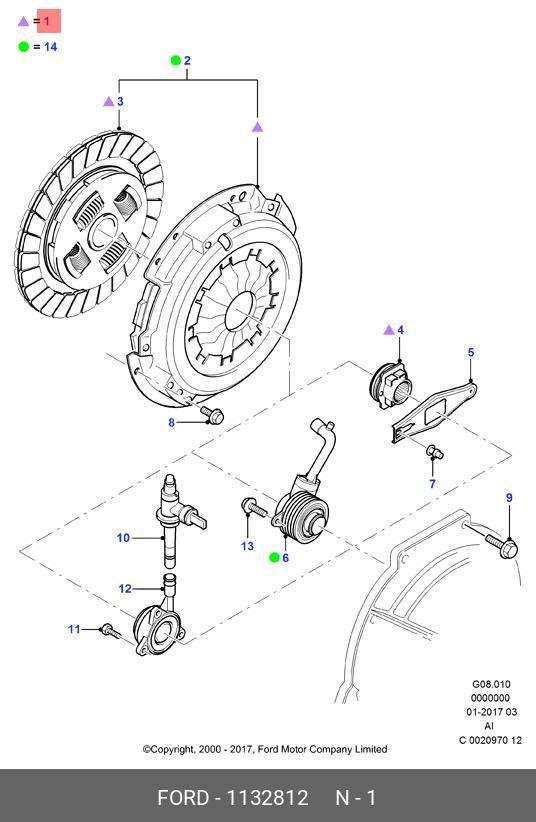 = 1

= 14

2

3

4

5

8

7

9

10

13

6

12

11

G08.010
0000000
01-2017 03
AI
C 0020970 12

©Copyright, 2000 - 2017, Ford Motor Company Limited

FORD - 1132812 N - 1