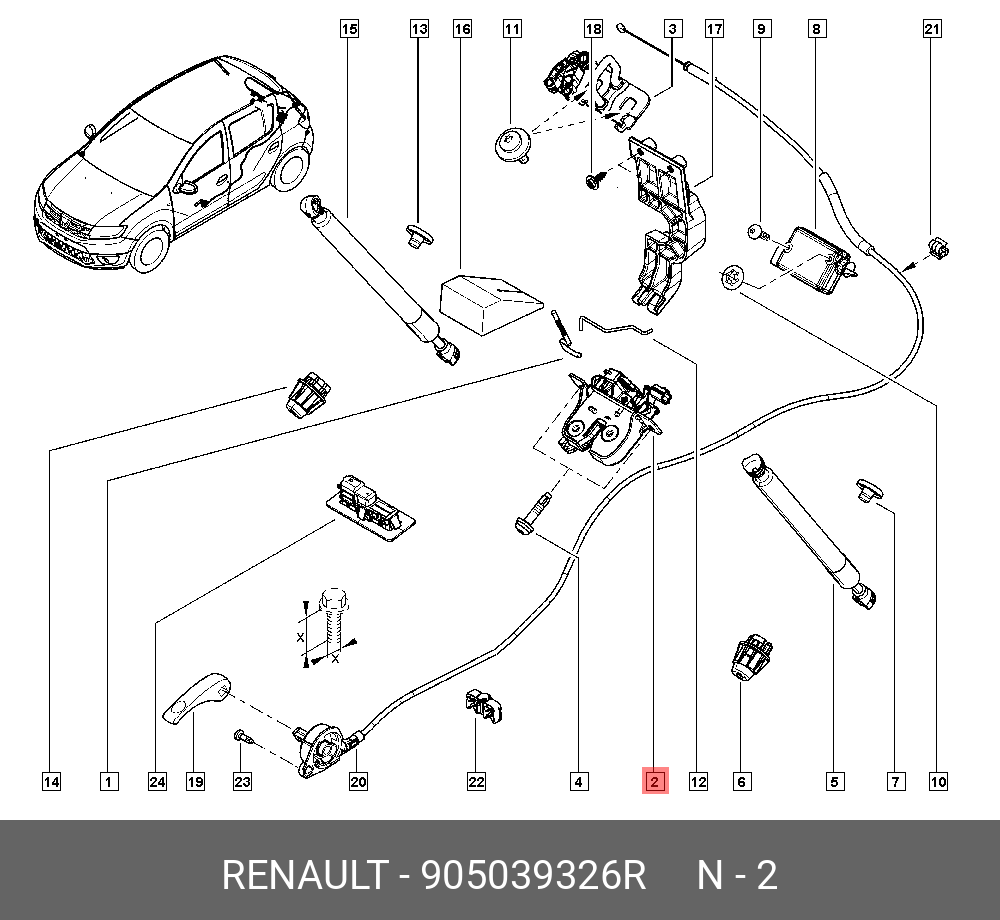 15
13
16
11
18
3
17
9
8
21

X
X

14
1
24
19
23
20
22
4
2
12
6
5
7
10

RENAULT - 905039326R N - 2