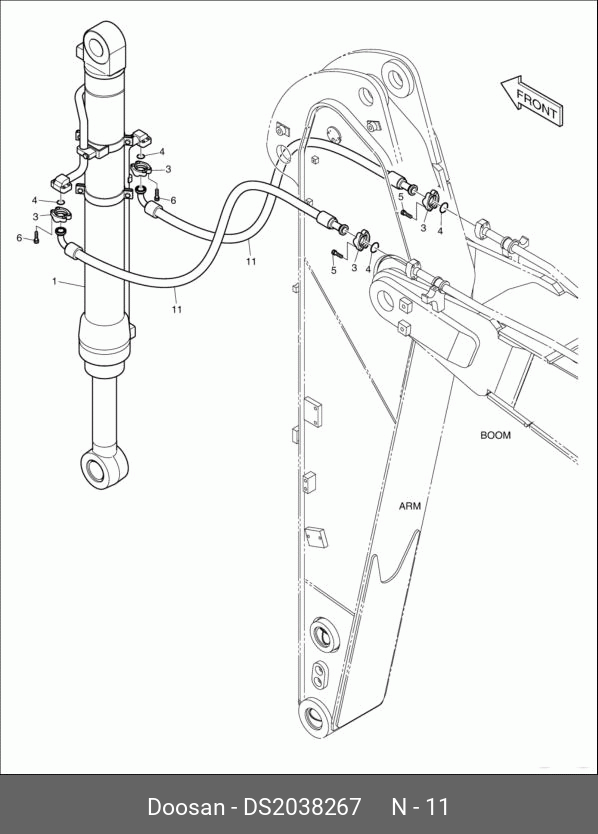 FRONT

4
3
6
4
3
6
1
11
11
5
3
4
5
3
4

BOOM

ARM

Doosan - DS2038267 N - 11