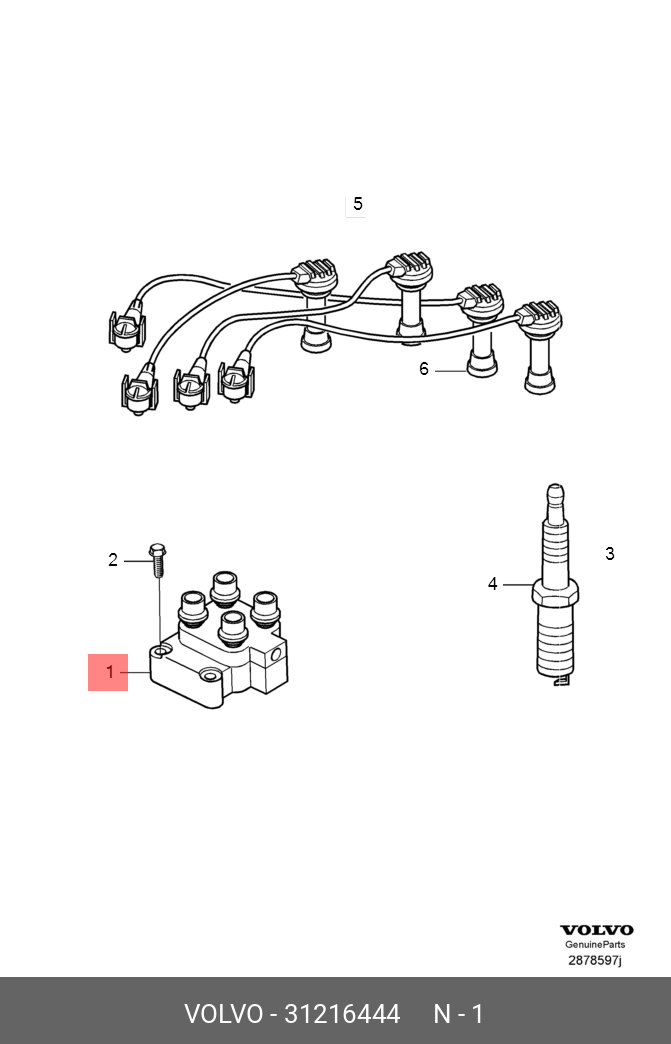 5

6

2

3

4

1

VOLVO
GenuineParts
2878597j

VOLVO - 31216444 N - 1