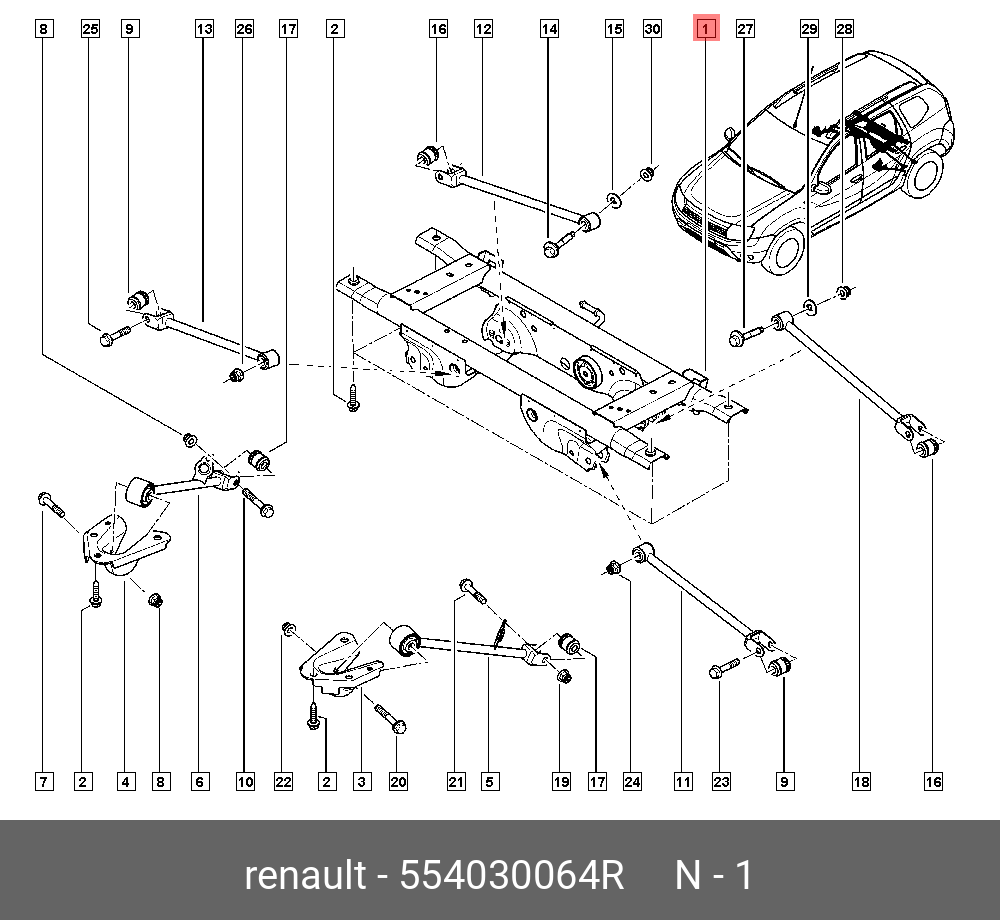 8 25 9 13 26 17 2 16 12 14 15 30 1 27 29 28

7 2 4 8 6 10 22 2 3 20 21 5 19 17 24 11 23 9 18 16

renault - 554030064R N - 1