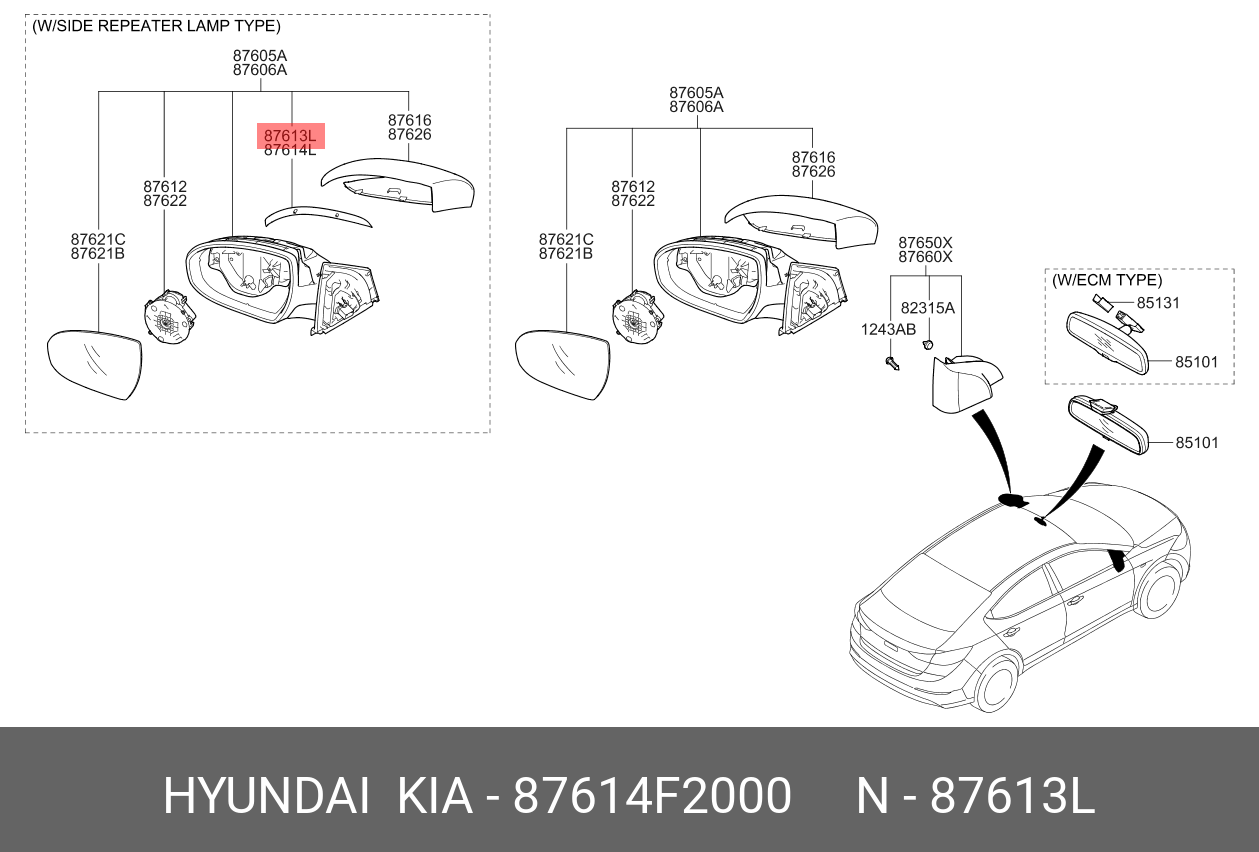 (W/SIDE REPEATER LAMP TYPE)

87605A
87606A

87613L
87614L

87616
87626

87612
87622

87621C
87621B

87605A
87606A

87616
87626

87612
87622

87621C
87621B

87650X
87660X

82315A

1243AB

(W/ECM TYPE)

85131

85101

85101

HYUNDAI KIA - 87614F2000 N - 87613L