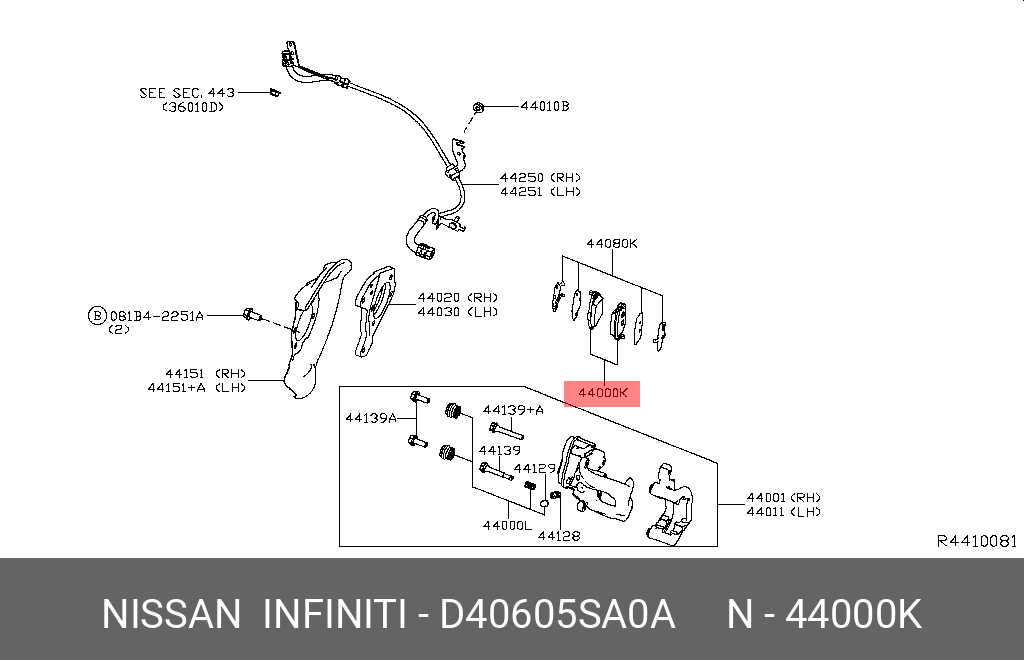 SEE SEC. 443
(36010D)

44010B

44250 (RH)
44251 (LH)

44080K

Ⓑ 081B4-2251A
(2)

44020 (RH)
44030 (LH)

44151 (RH)
44151+A (LH)

44000K

44139A

44139+A

44139

44129

44000L

44128

44001 (RH)
44011 (LH)

R4410081

NISSAN INFINITI - D40605SA0A N - 44000K