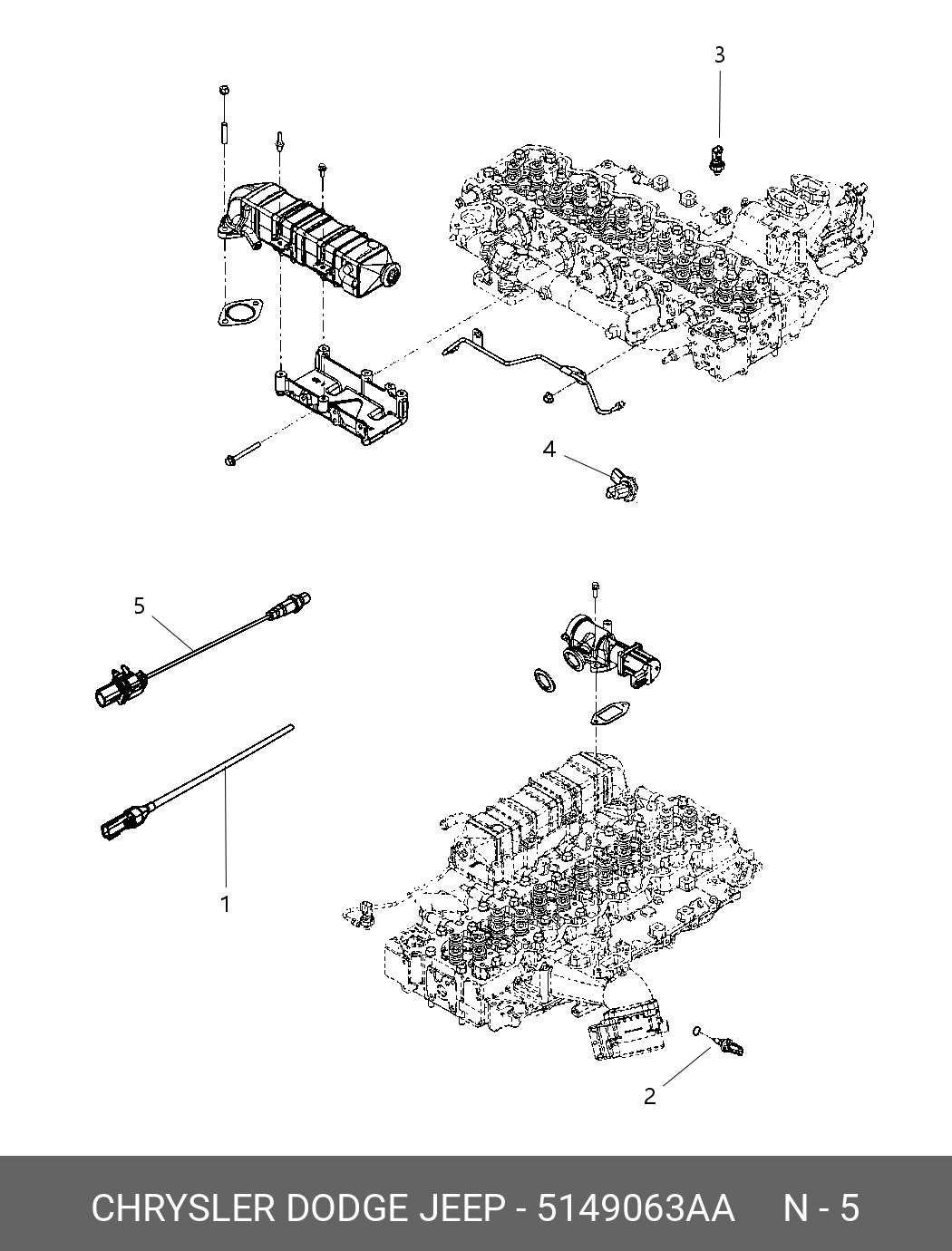 3

4

5

1

2

CHRYSLER DODGE JEEP - 5149063AA N - 5