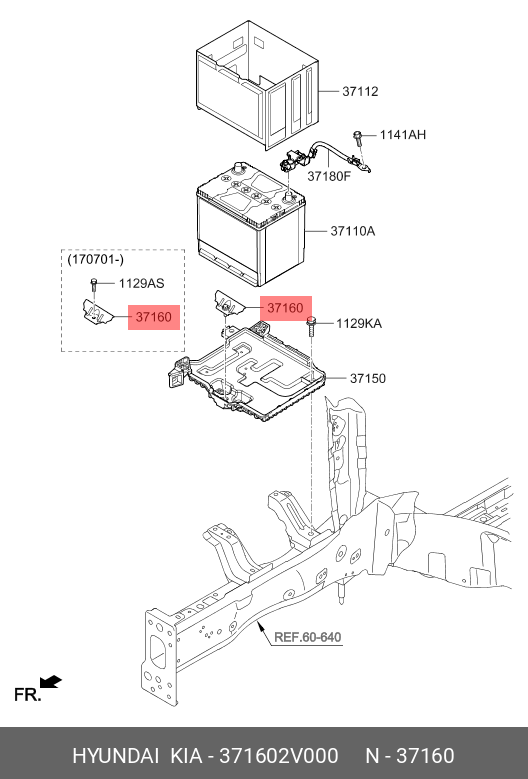 37112

1141AH

37180F

37110A

(170701-)

1129AS

37160

37160

1129KA

37150

REF.60-640

FR.

HYUNDAI KIA - 371602V000 N - 37160