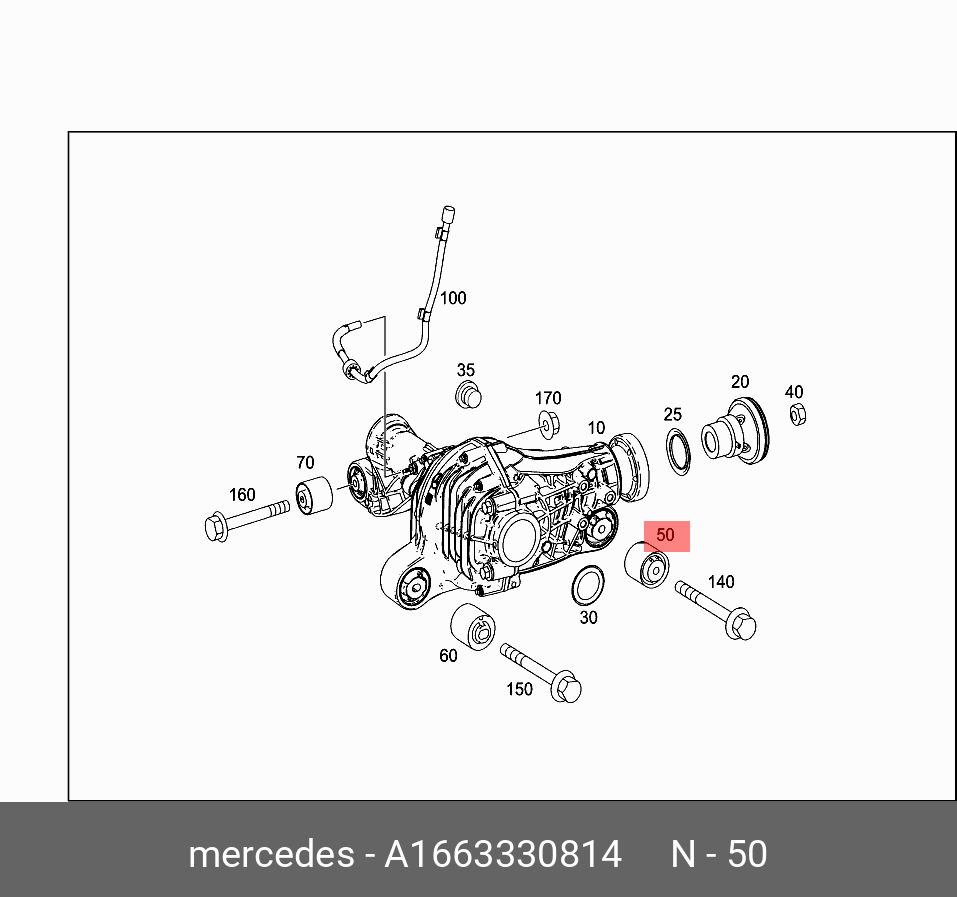 100
35
170
10
25
20
40
70
160
50
140
30
60
150

mercedes - A1663330814 N - 50