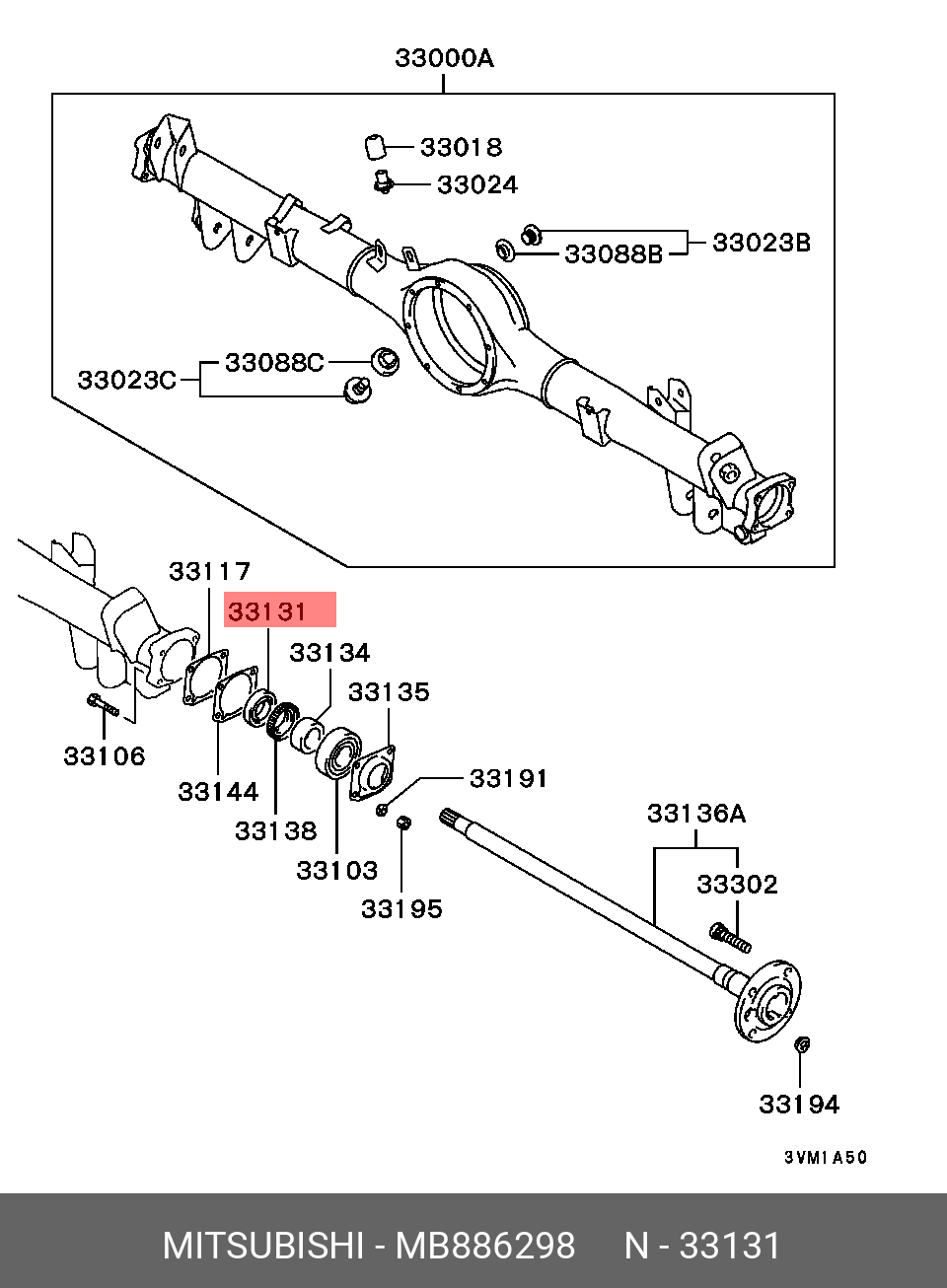 33000A
33018
33024
33088B
33023B
33023C
33088C
33117
33131
33134
33135
33106
33144
33138
33103
33191
33195
33136A
33302
33194
3VM1A50

MITSUBISHI - MB886298 N - 33131