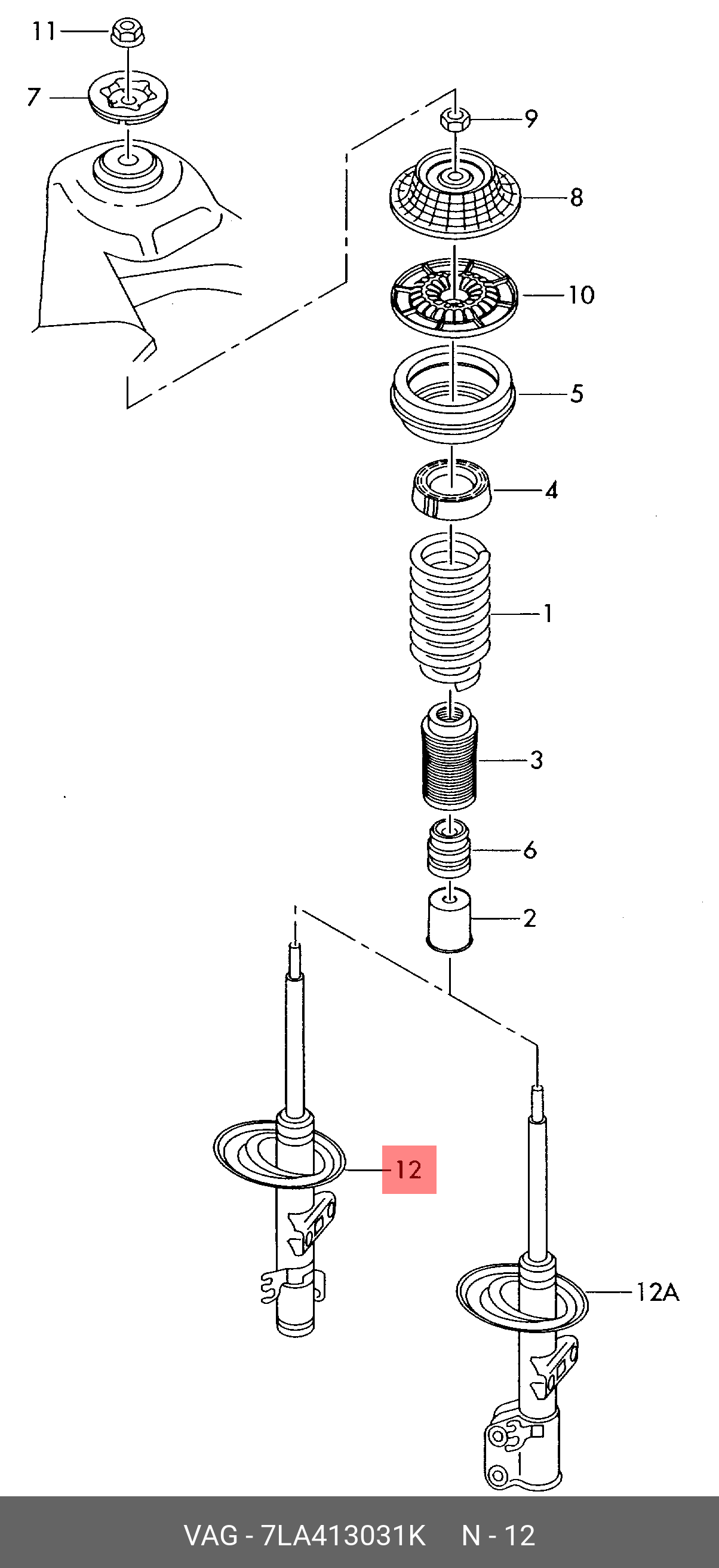 11
7
9
8
10
5
4
1
3
6
2
12
12A

VAG - 7LA413031K N - 12