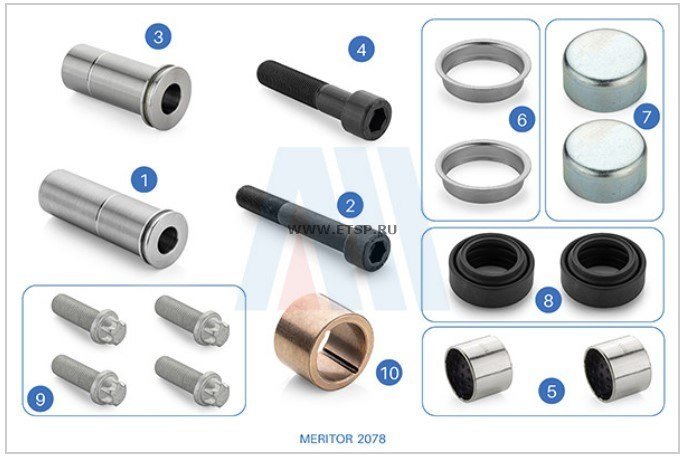 3
4
6
7
1
2
WWW.ETSP.RU
8
9
10
5
MERITOR 2078