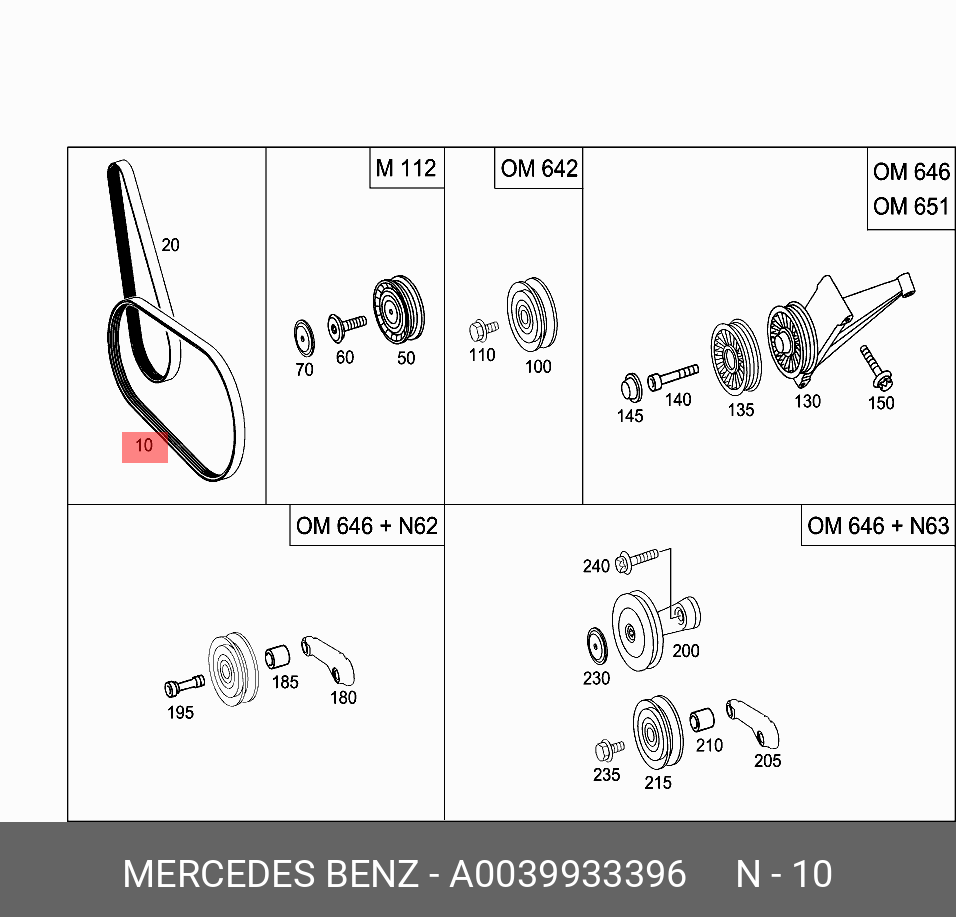 20

10

M 112

70 60 50

OM 642

110 100

OM 646
OM 651

145 140 135 130 150

OM 646 + N62

195 185 180

OM 646 + N63

240

200

230

210 205

235 215

MERCEDES BENZ - A0039933396 N - 10