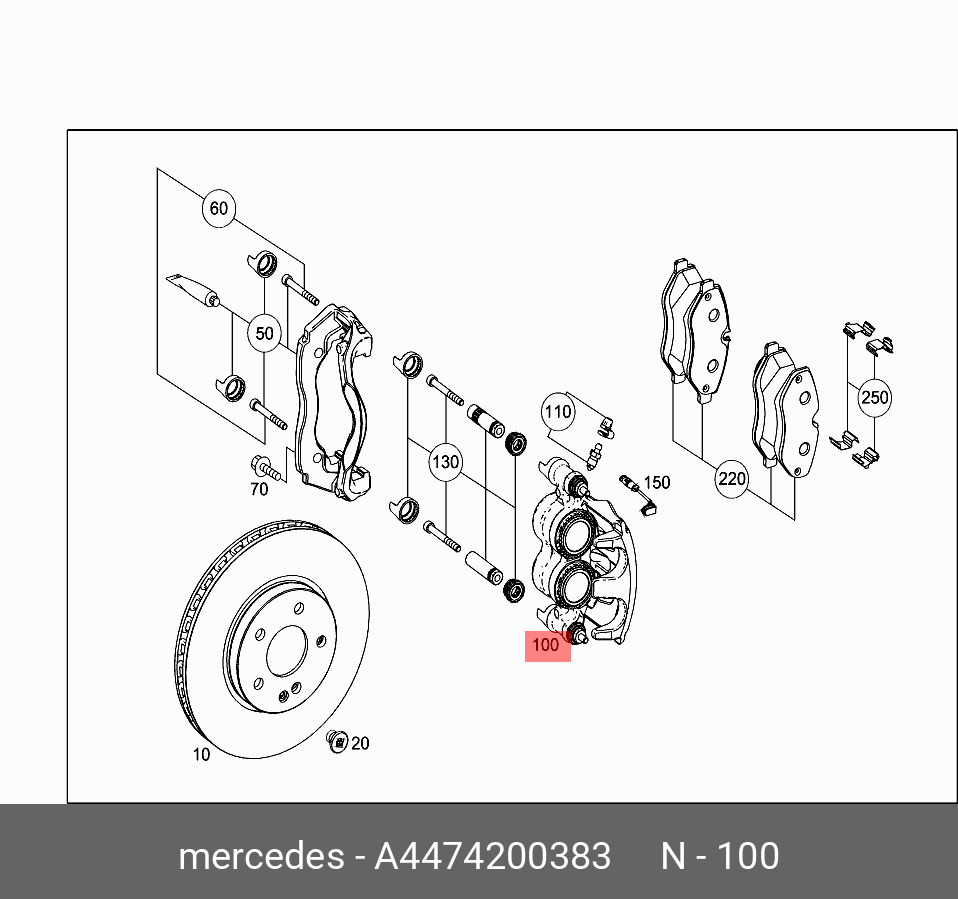 60

50

70

130

110

150

220

250

100

10

20

mercedes - A4474200383 N - 100